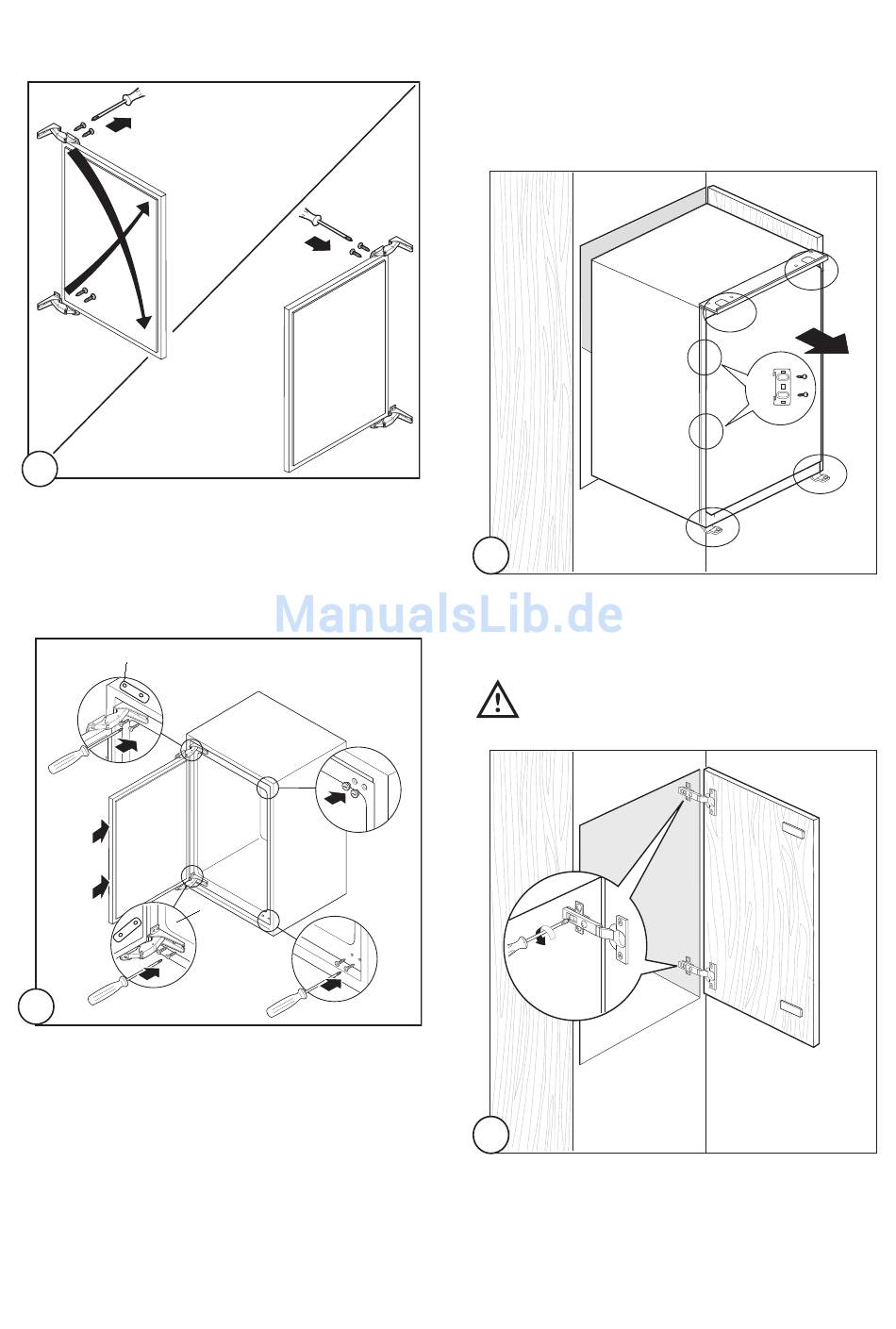 ManualsLib.de