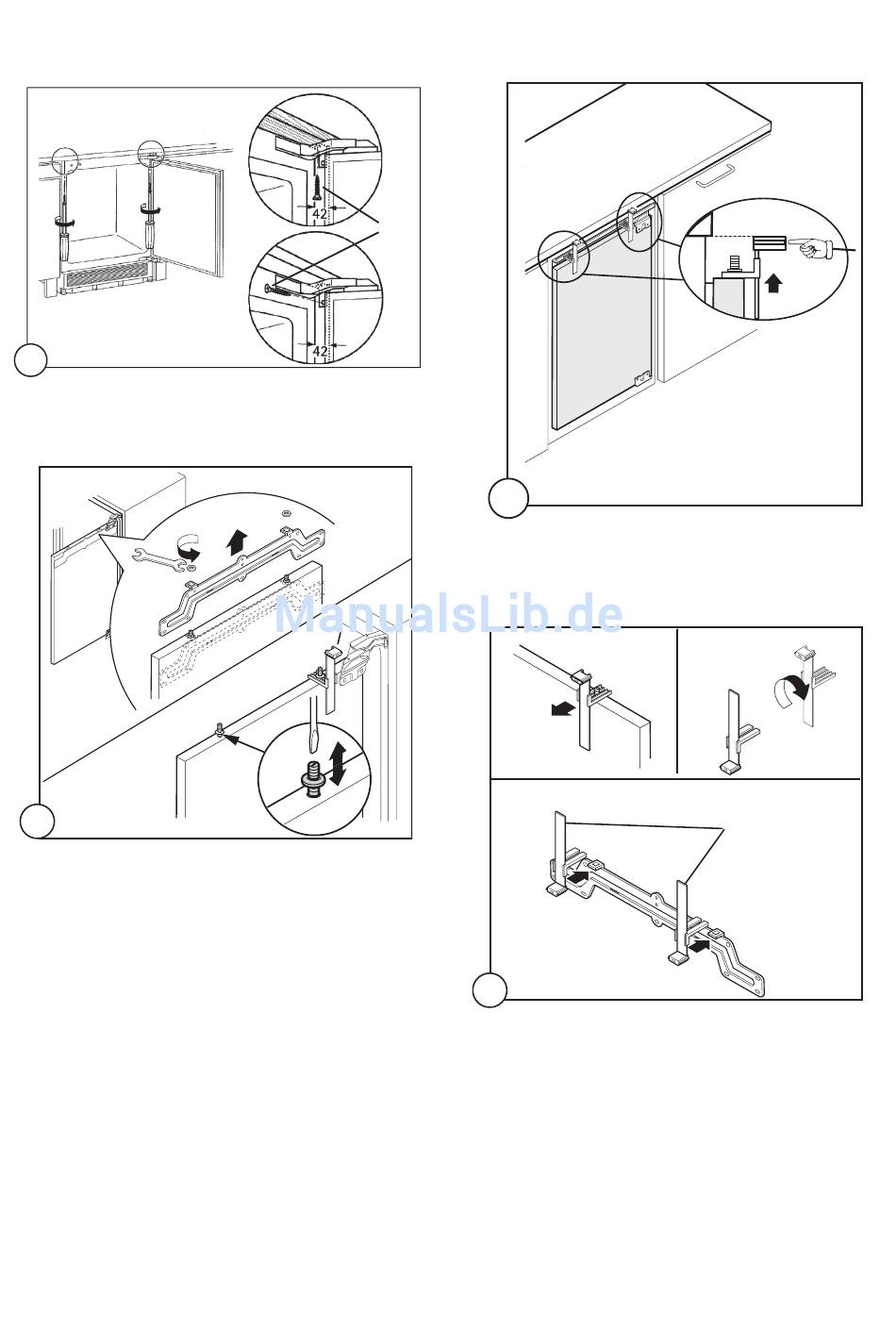 42

42

ManualsLib.de