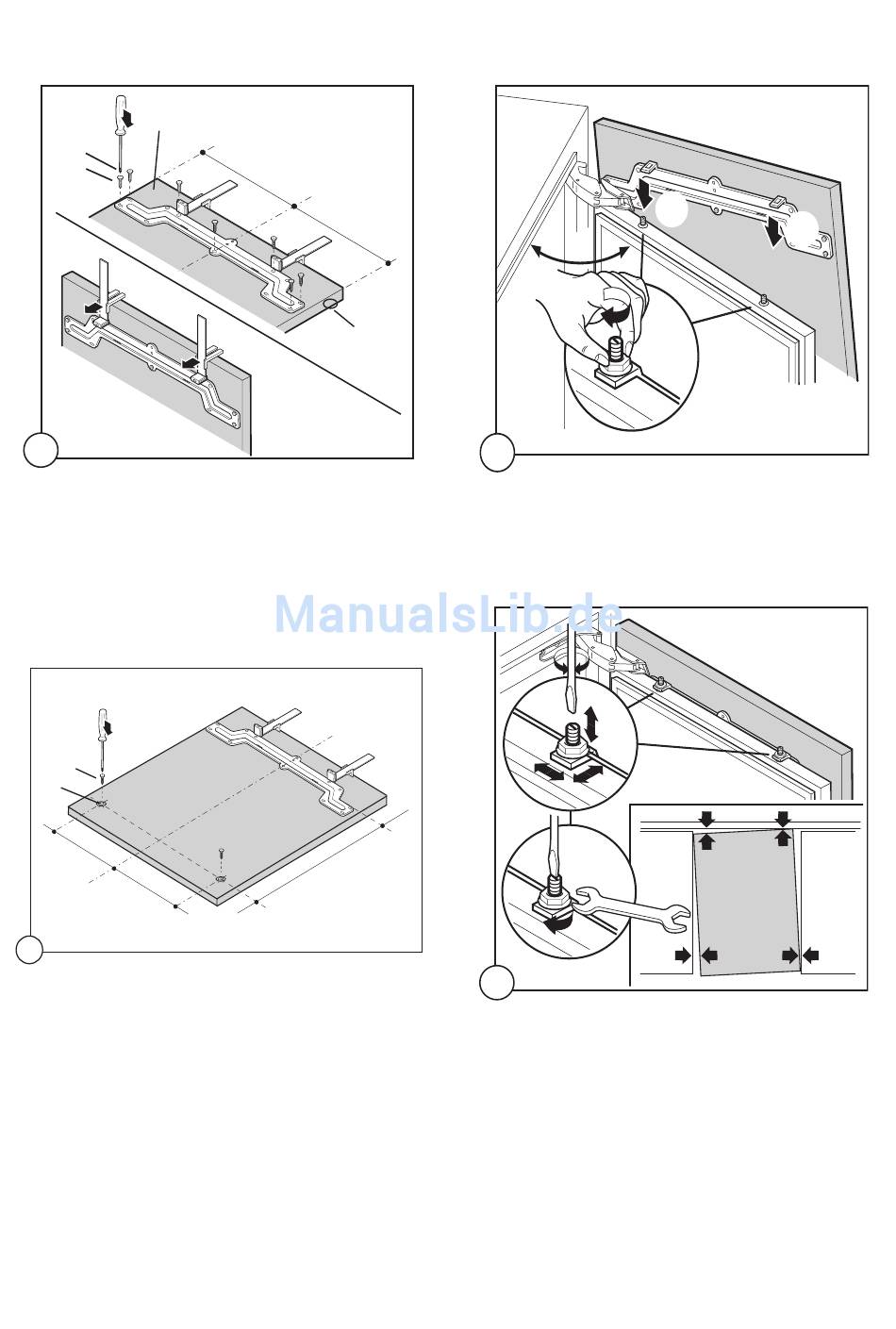 ManualsLib.de