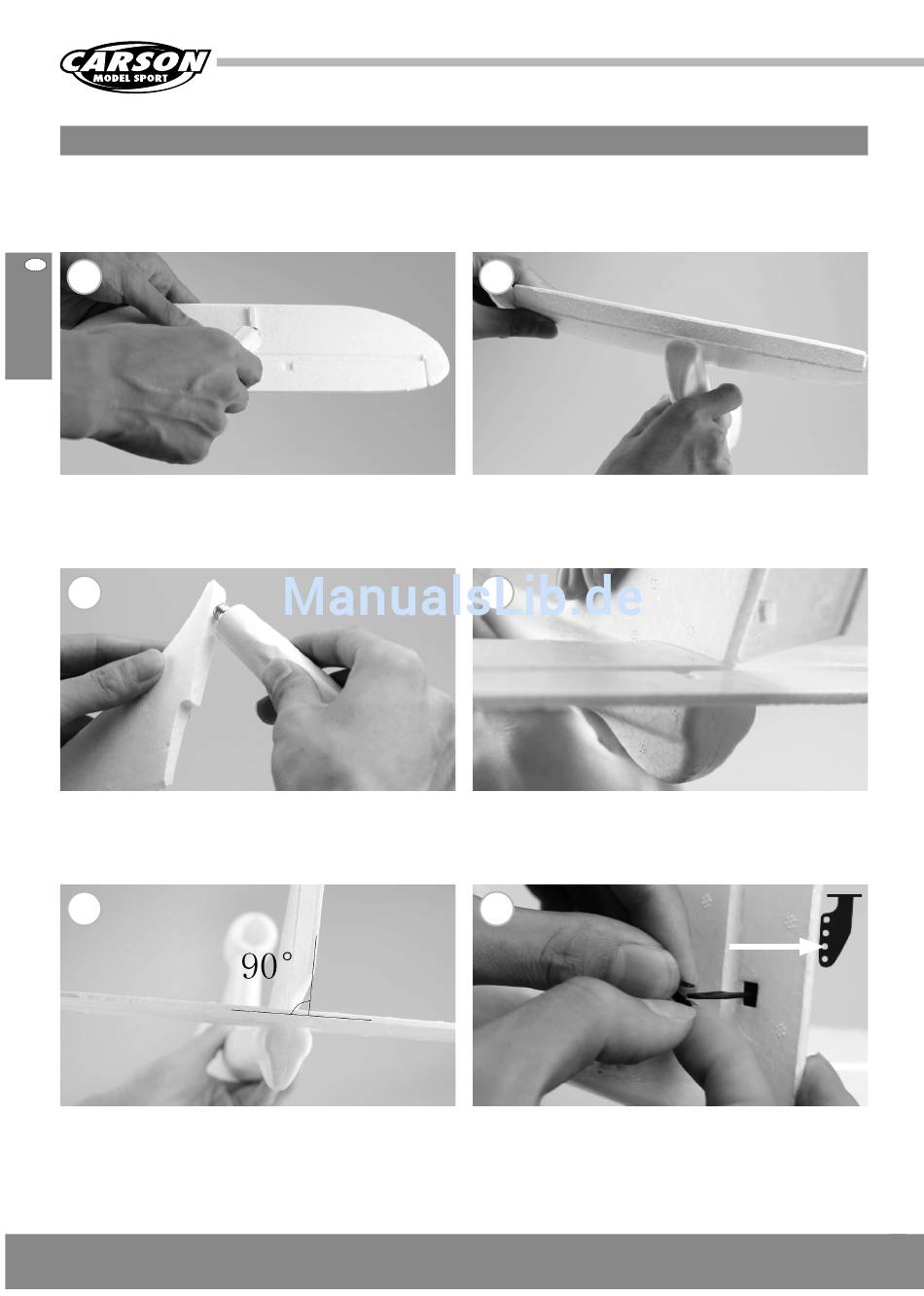 CARSON
MODEL SPORT

ManualsLib.de

90°