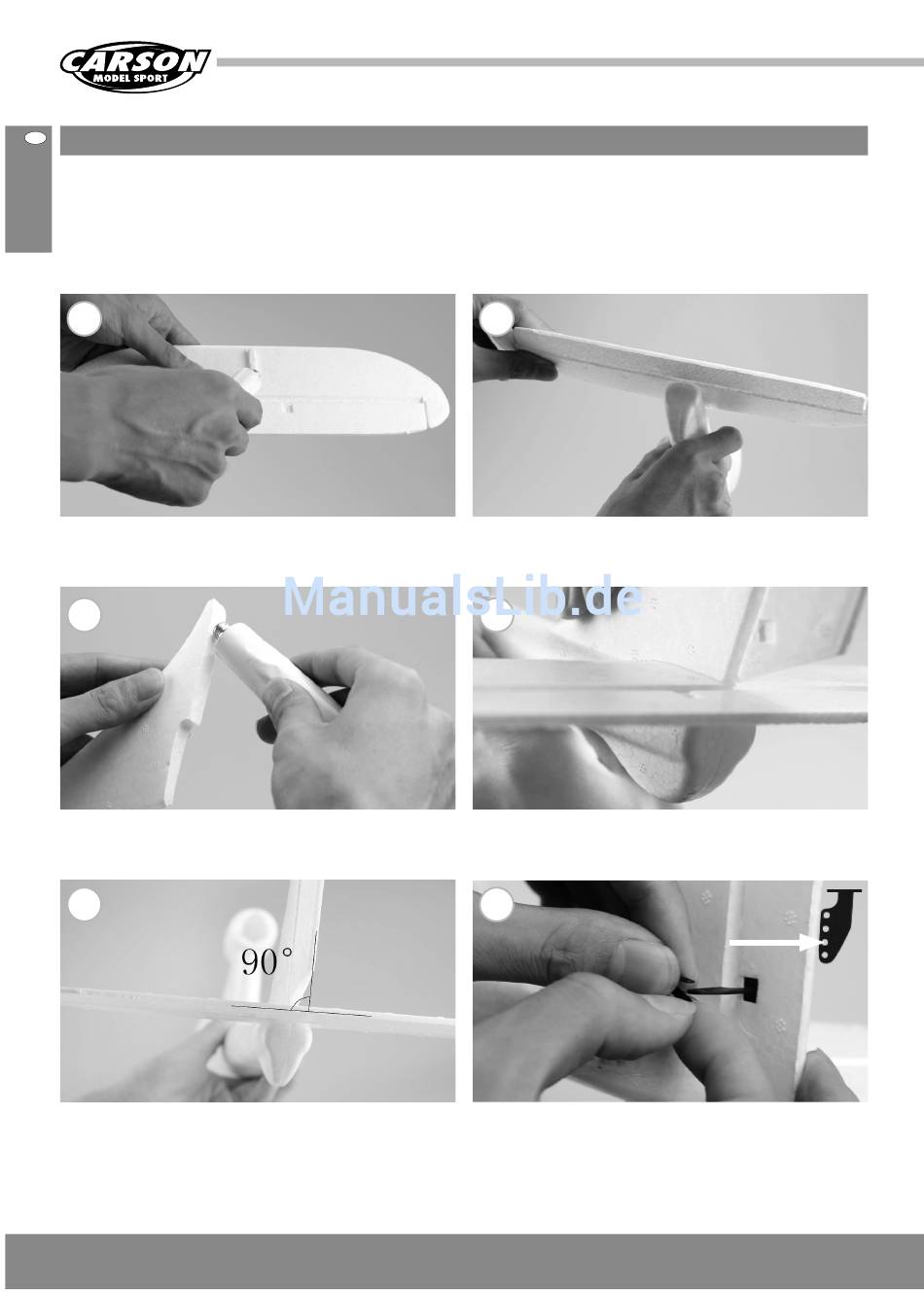 CARSON MODEL SPORT

ManualsLib.de

90°