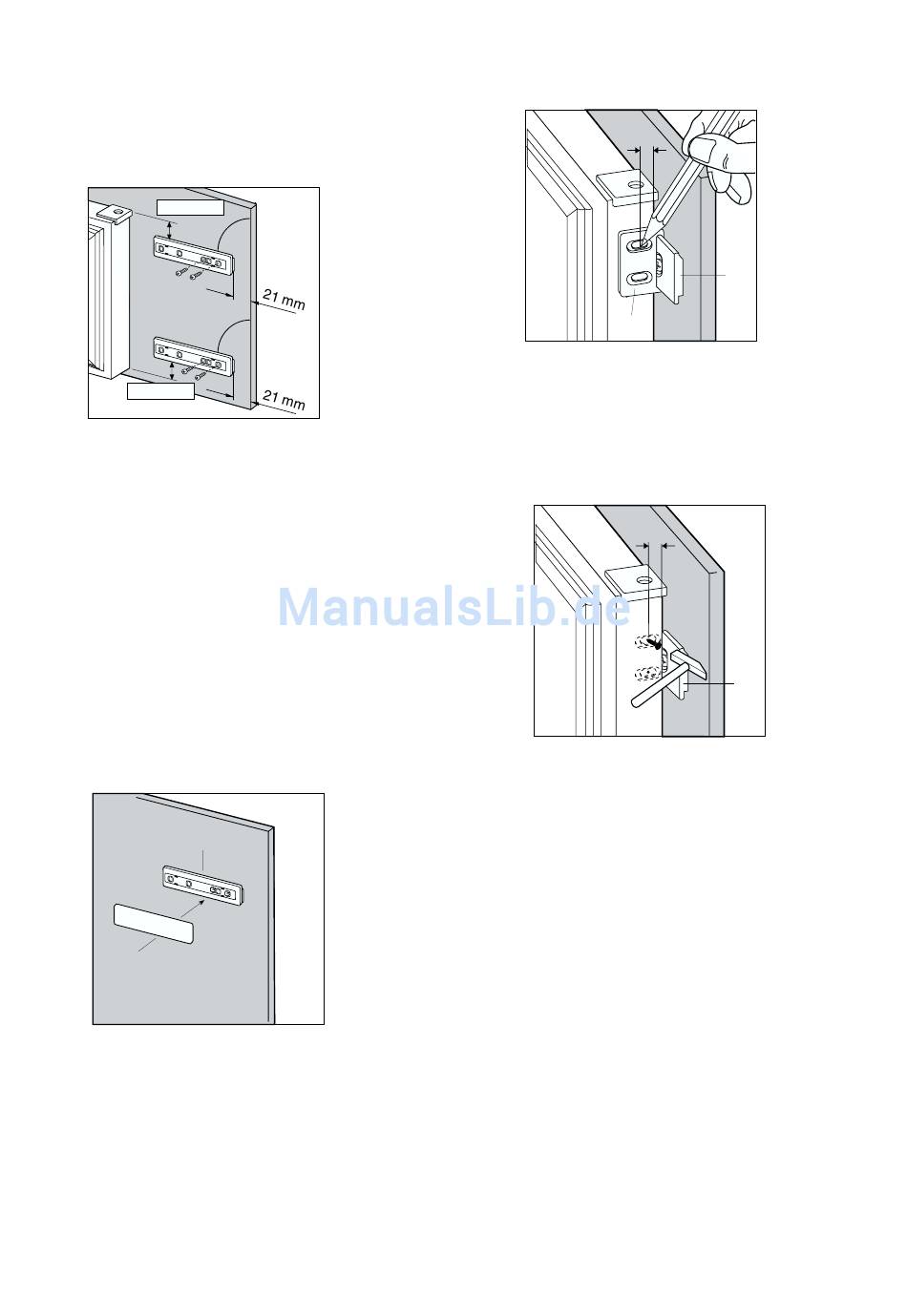 21 mm

21 mm

ManualsLib.de