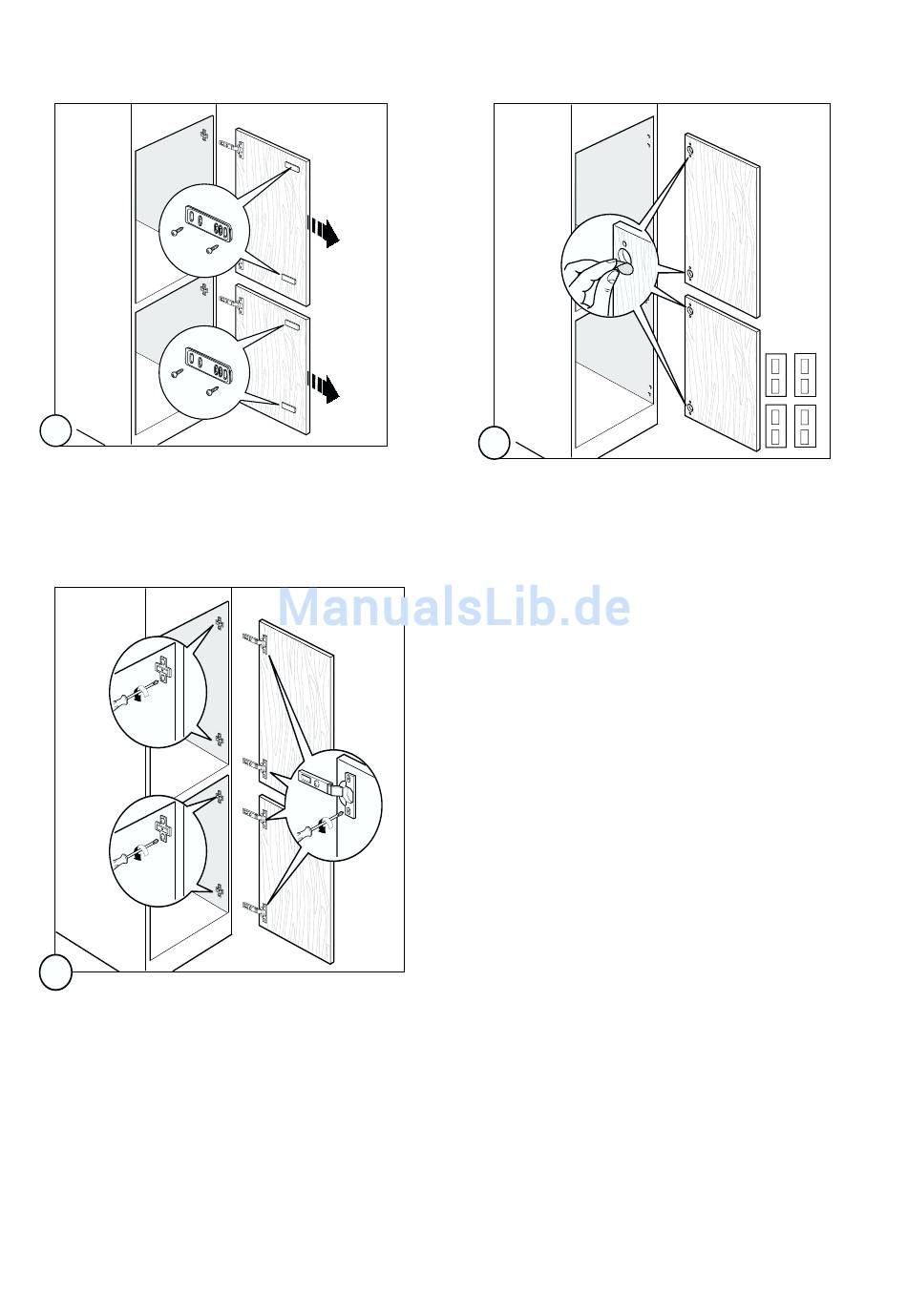 ManualsLib.de