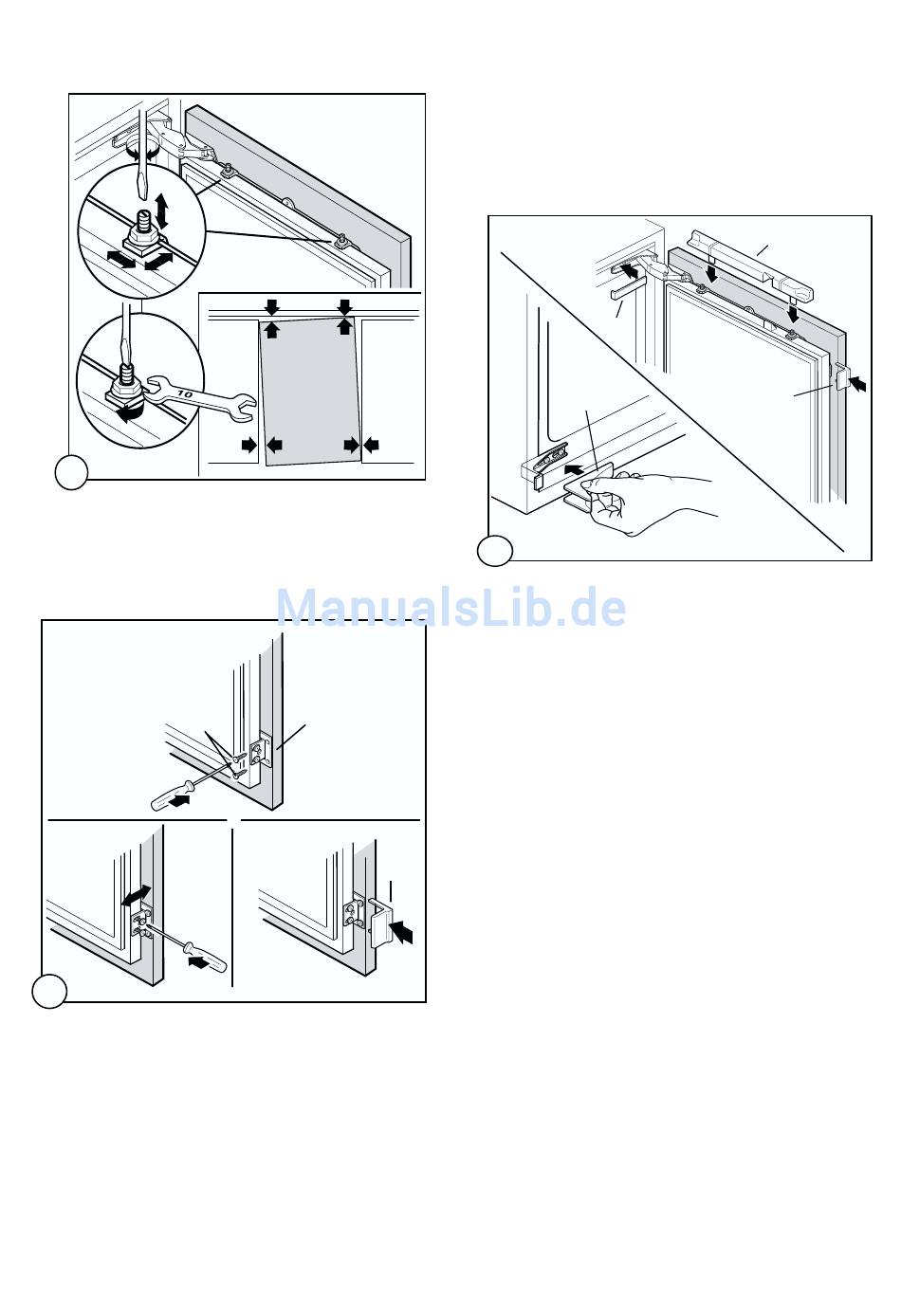 10

ManualsLib.de