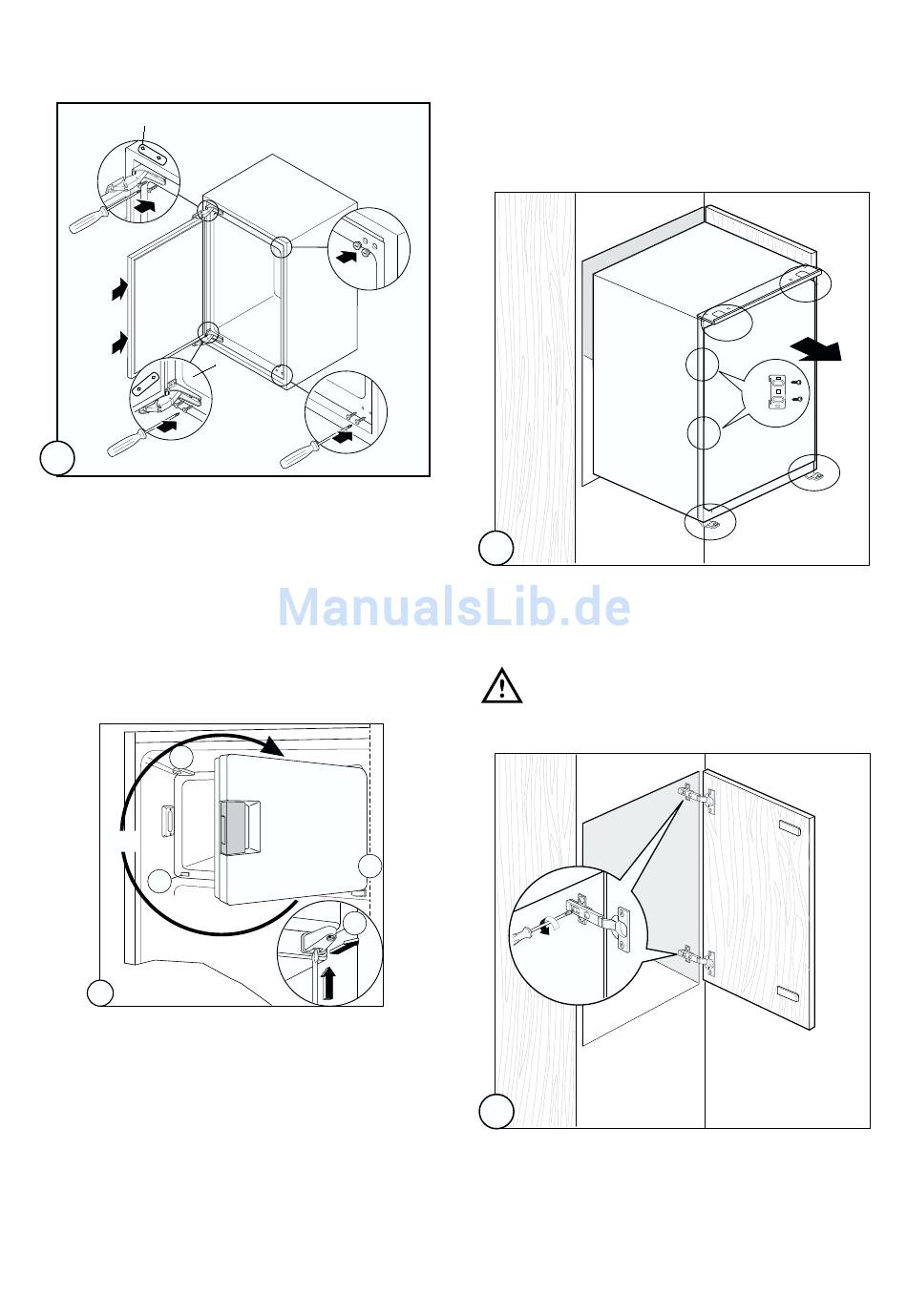 ManualsLib.de