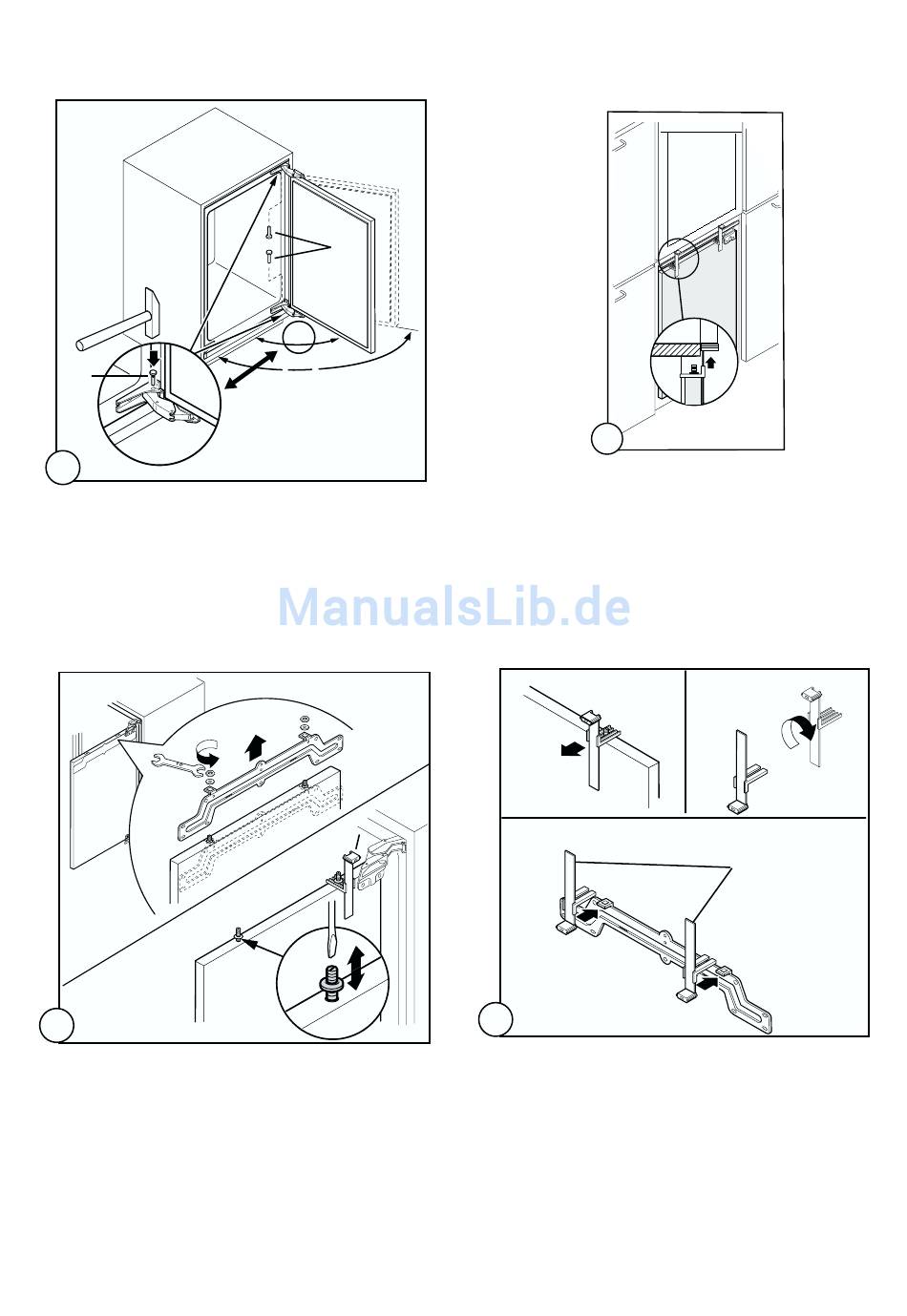 ManualsLib.de