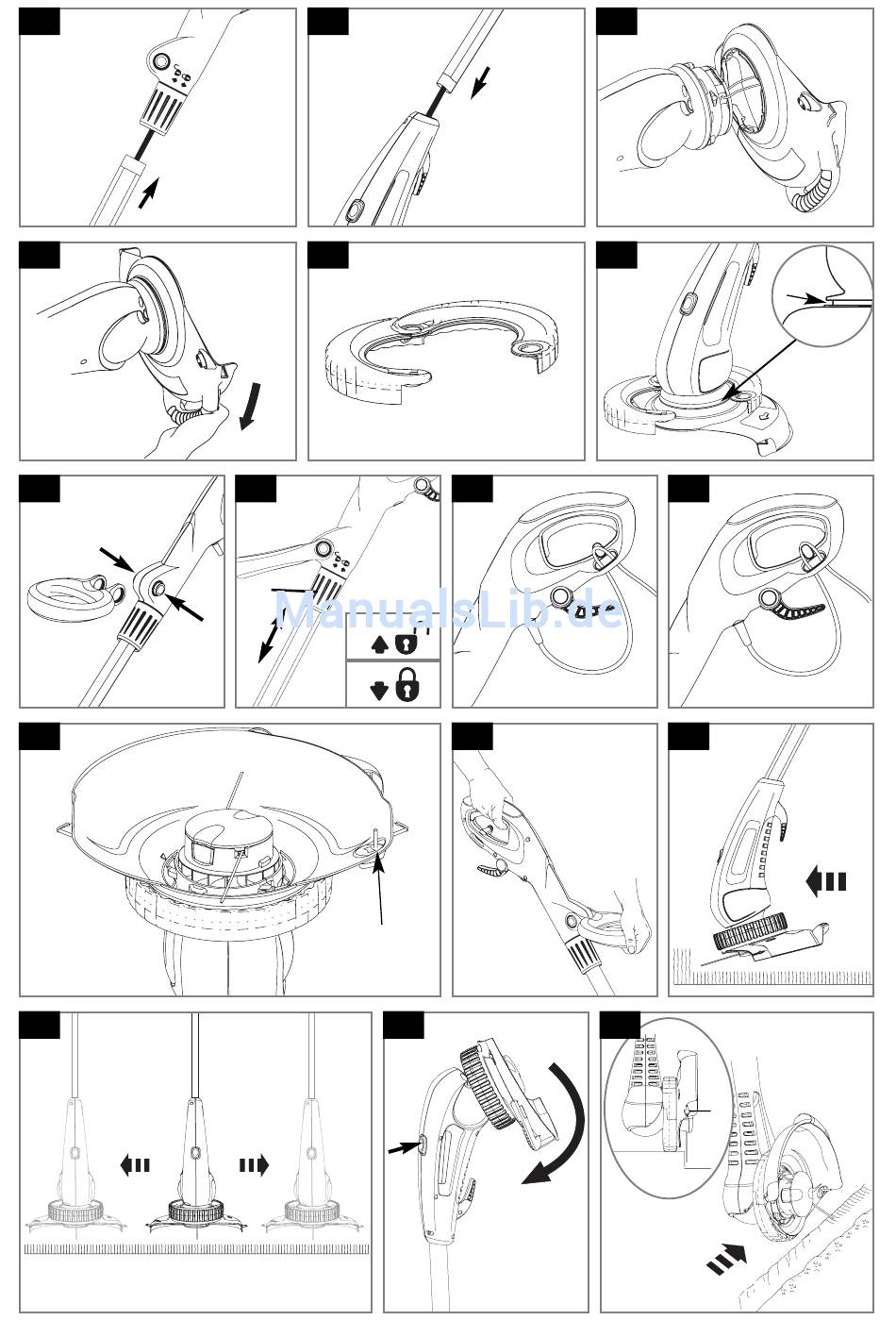 ManualsLib.de