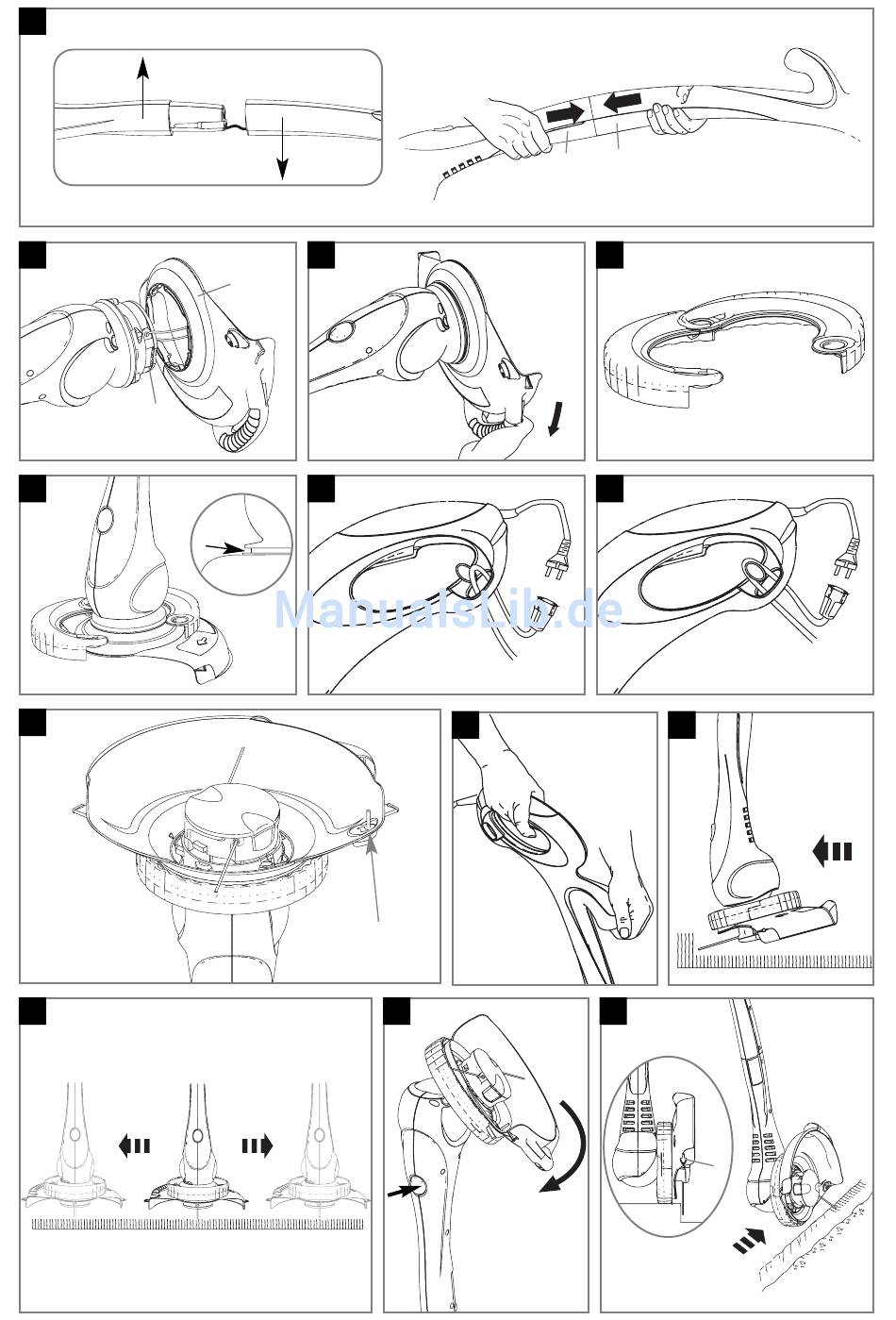 ManualsLib.de