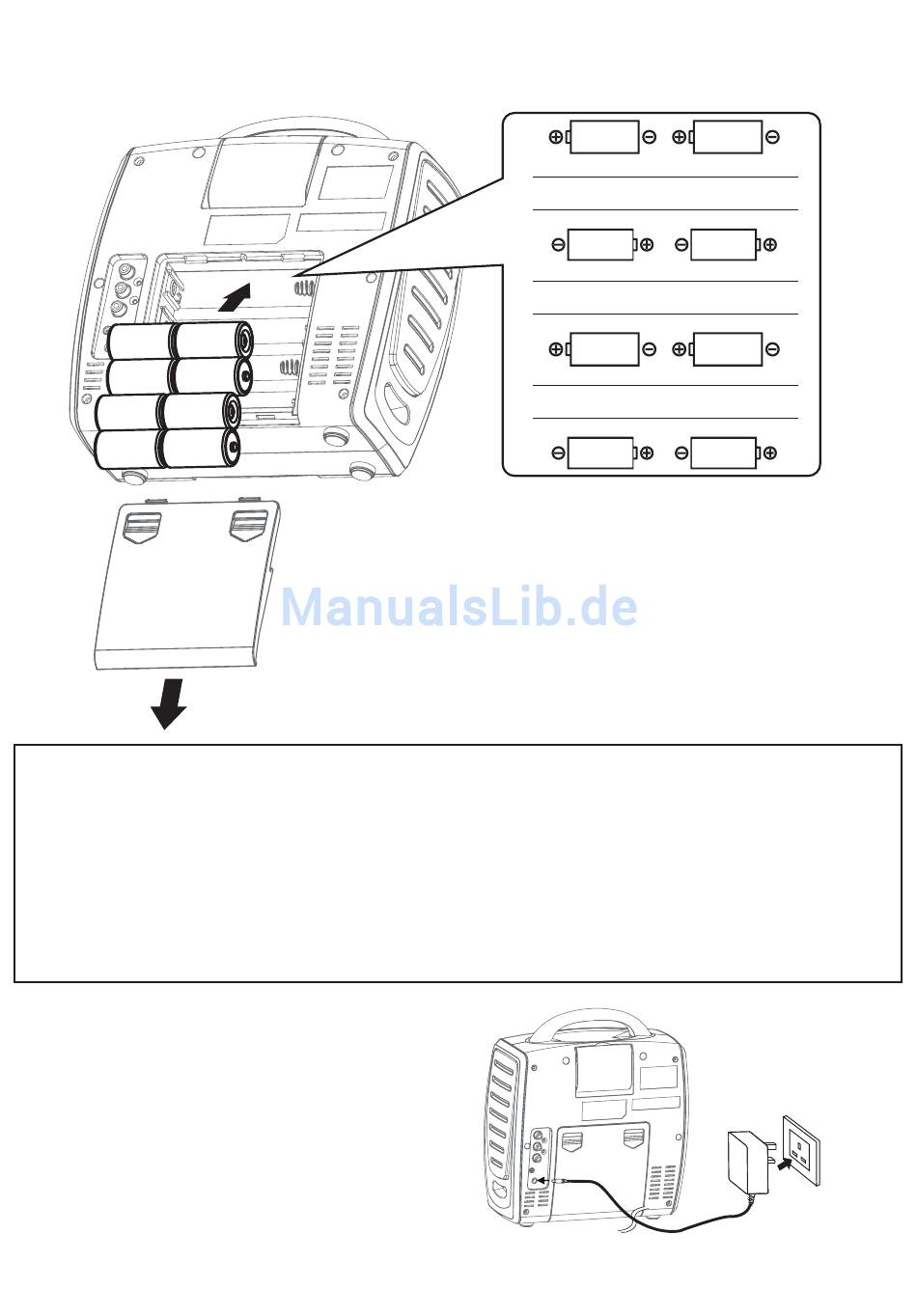 ManualsLib.de