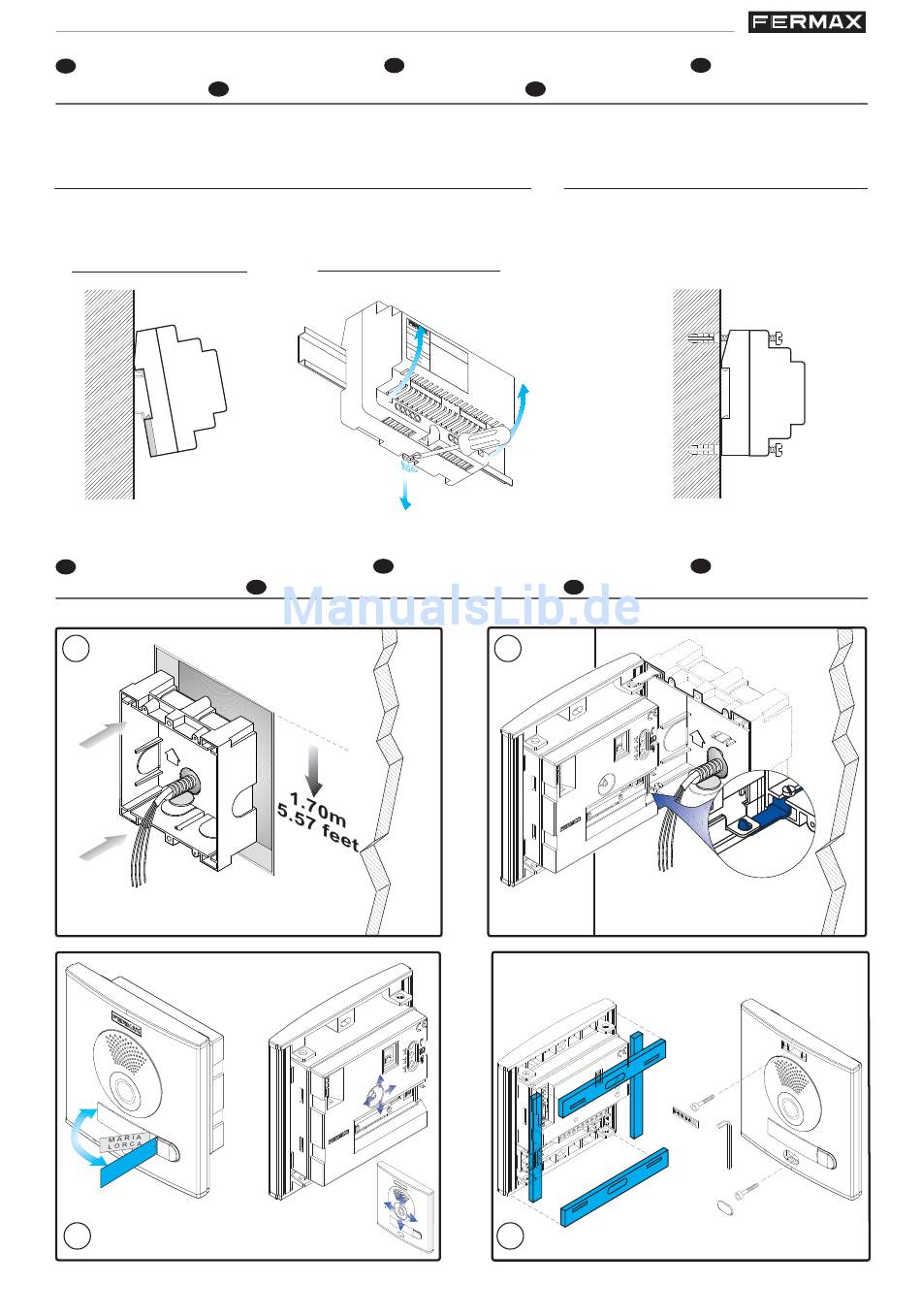 FERMAX

ManualsLib.de

1.70m
5.57 feet

MARIA
LORCA