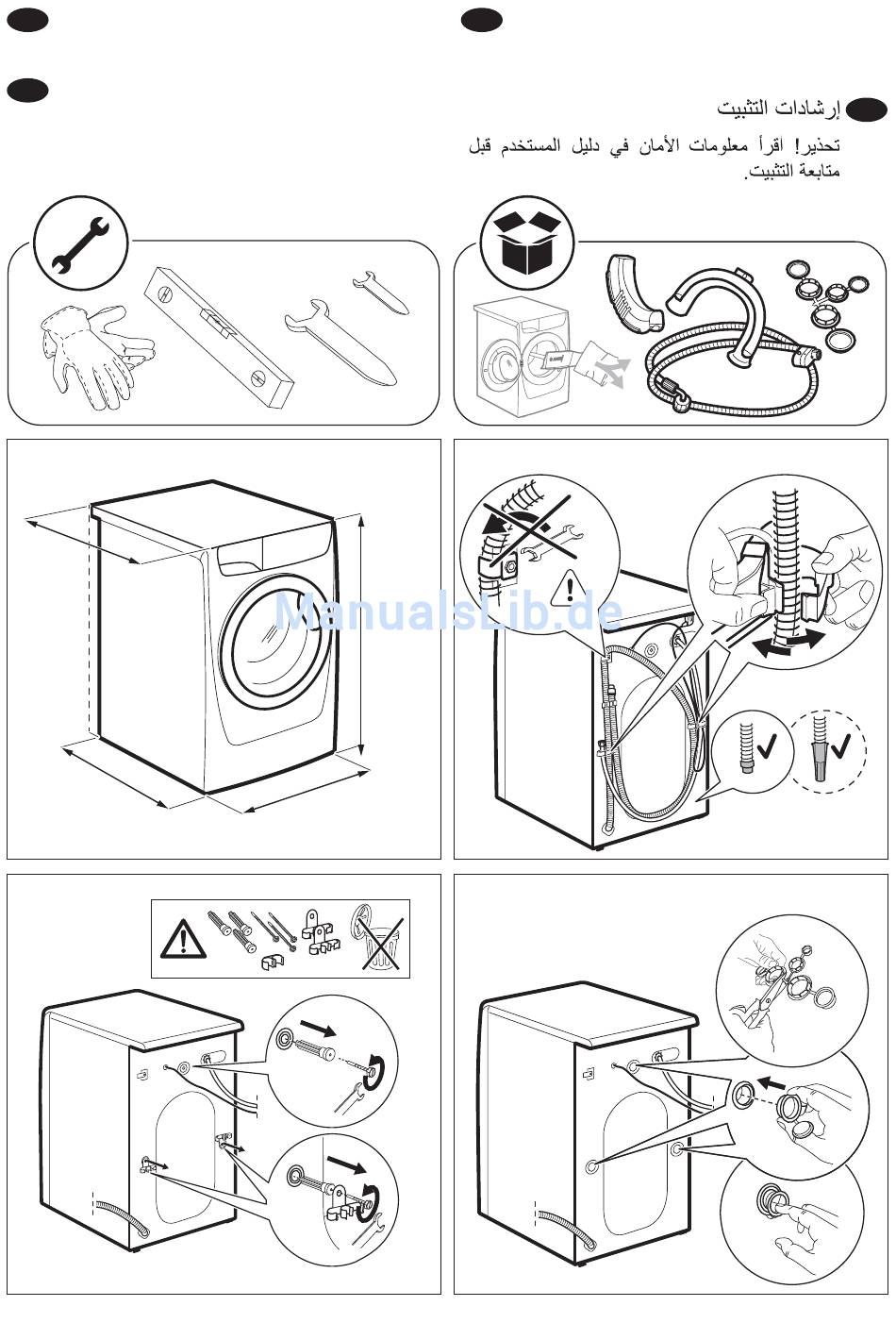 إرشادات التثبيت

تحذير! اقرأ معلومات الأمان في دليل المستخدم قبل متابعة التثبيت.

ManualsLib.de