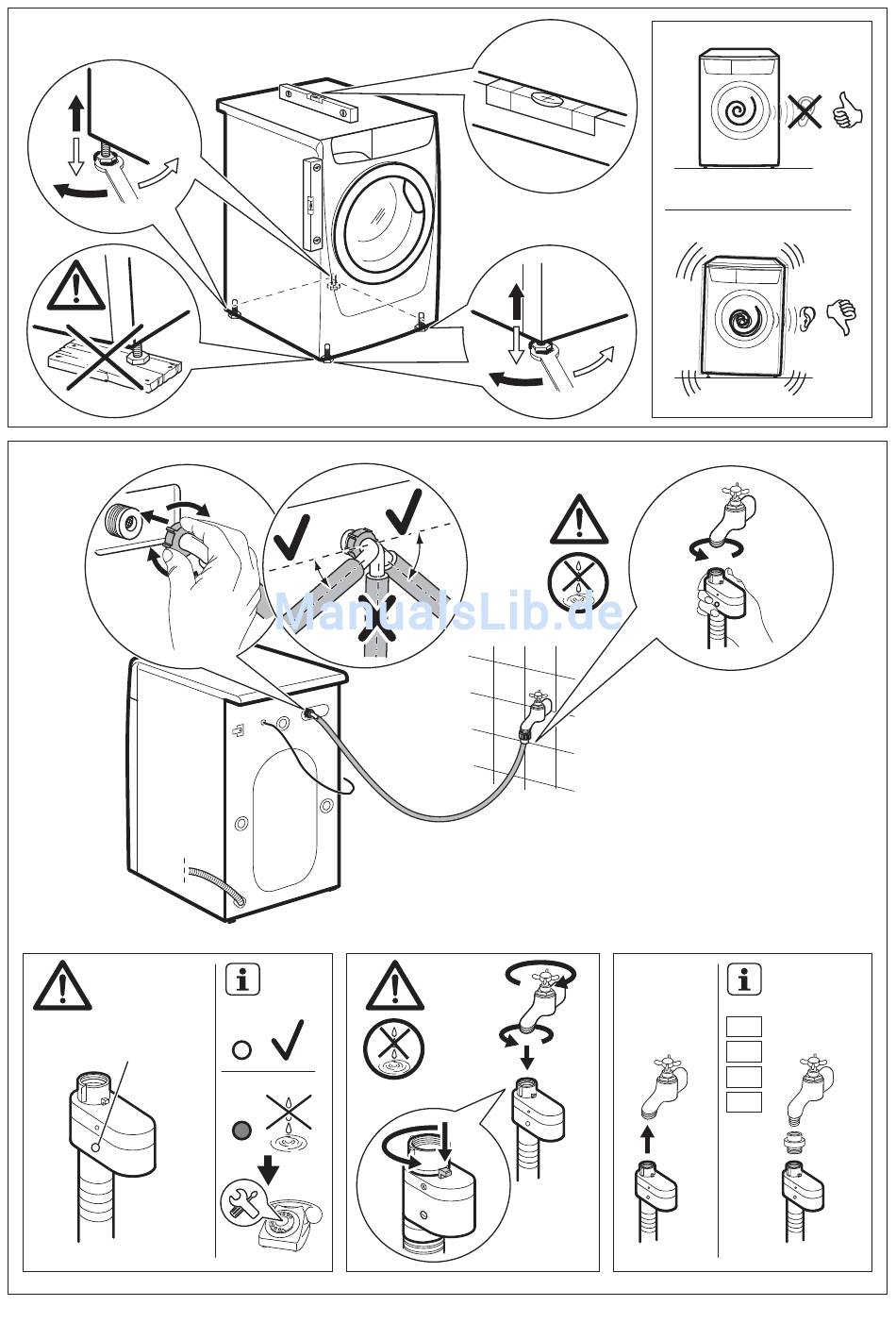 ManualsLib.de