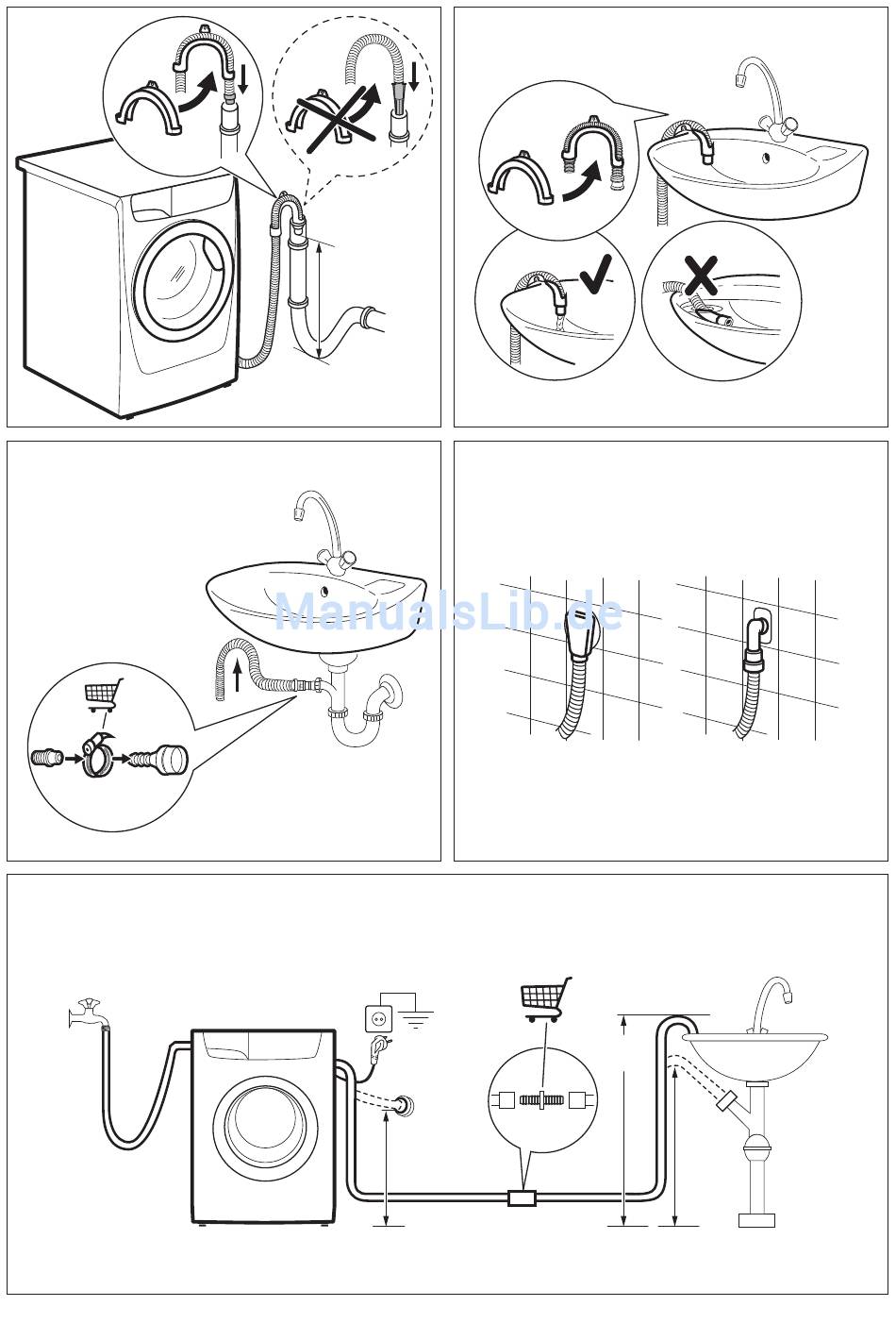 ManualsLib.de