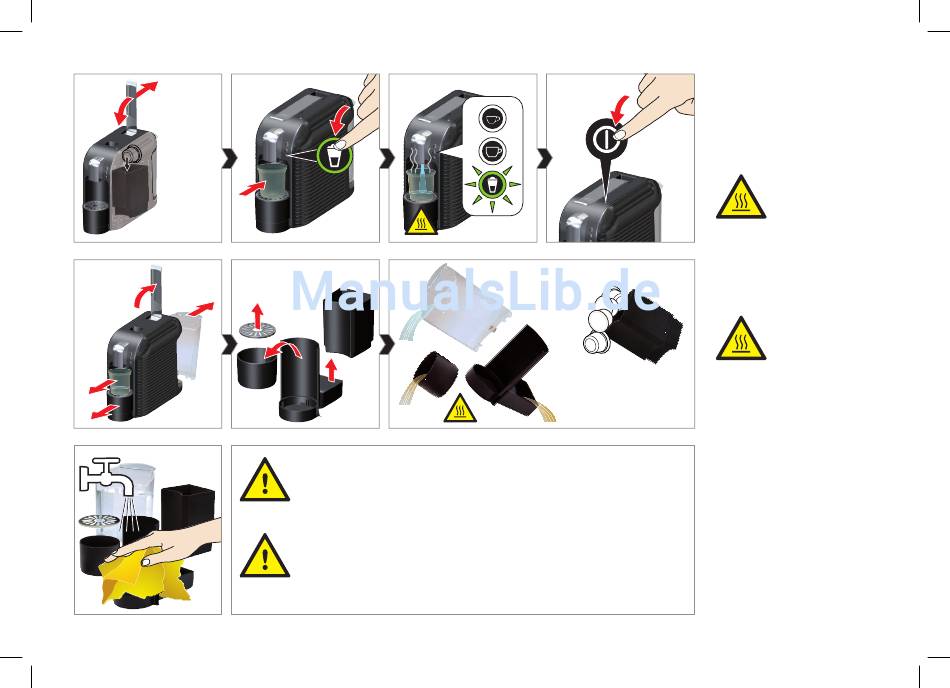 ManualsLib.de