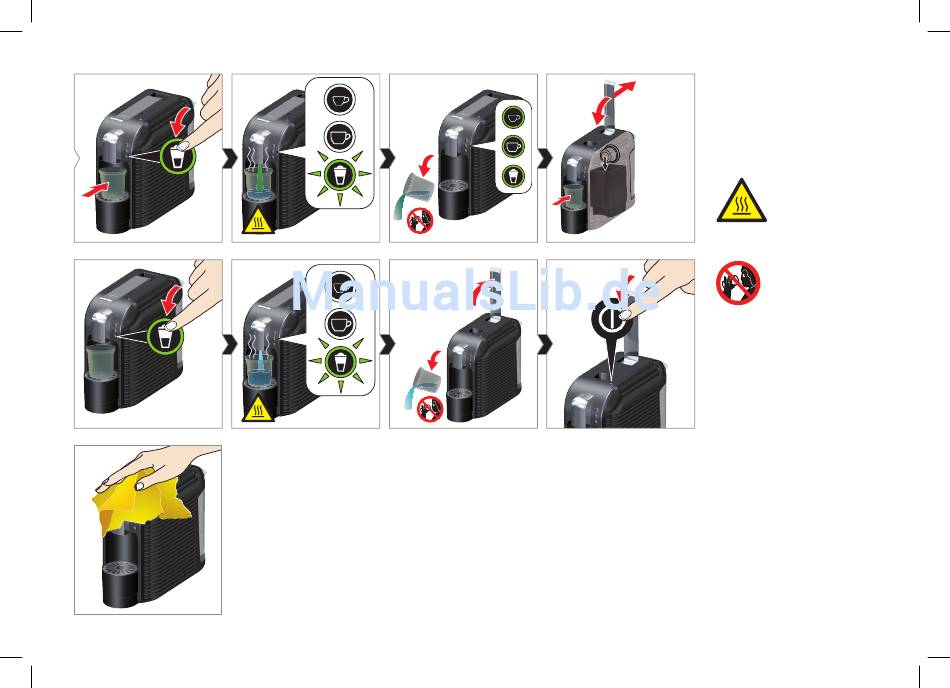 ManualsLib.de