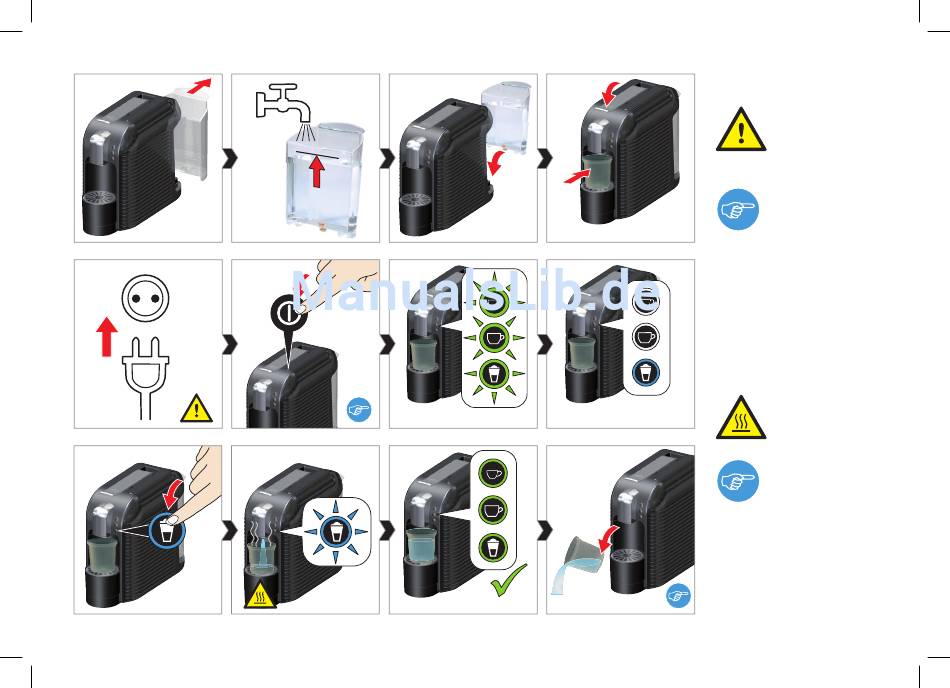 ManualsLib.de