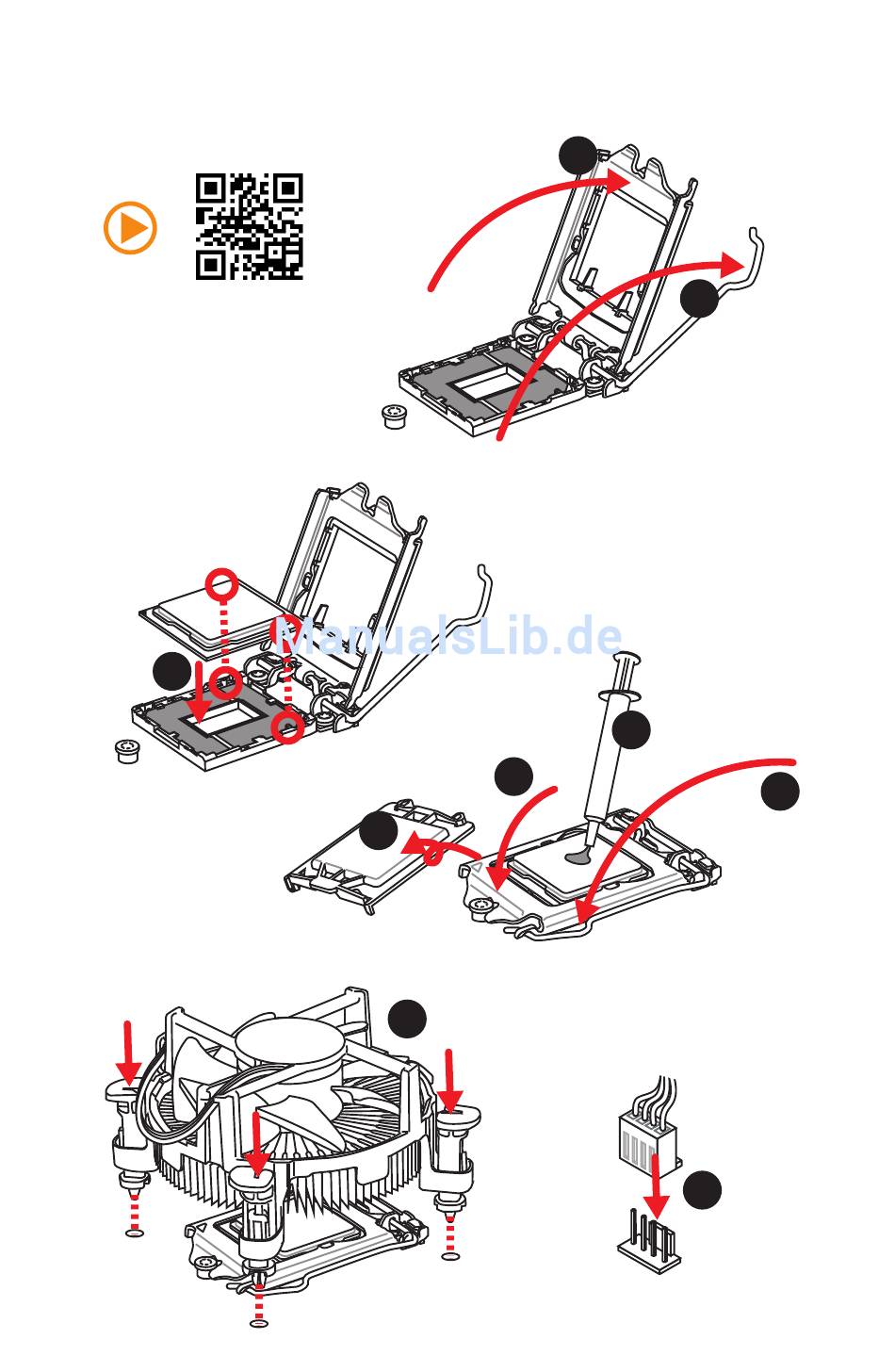 ManualsLib.de