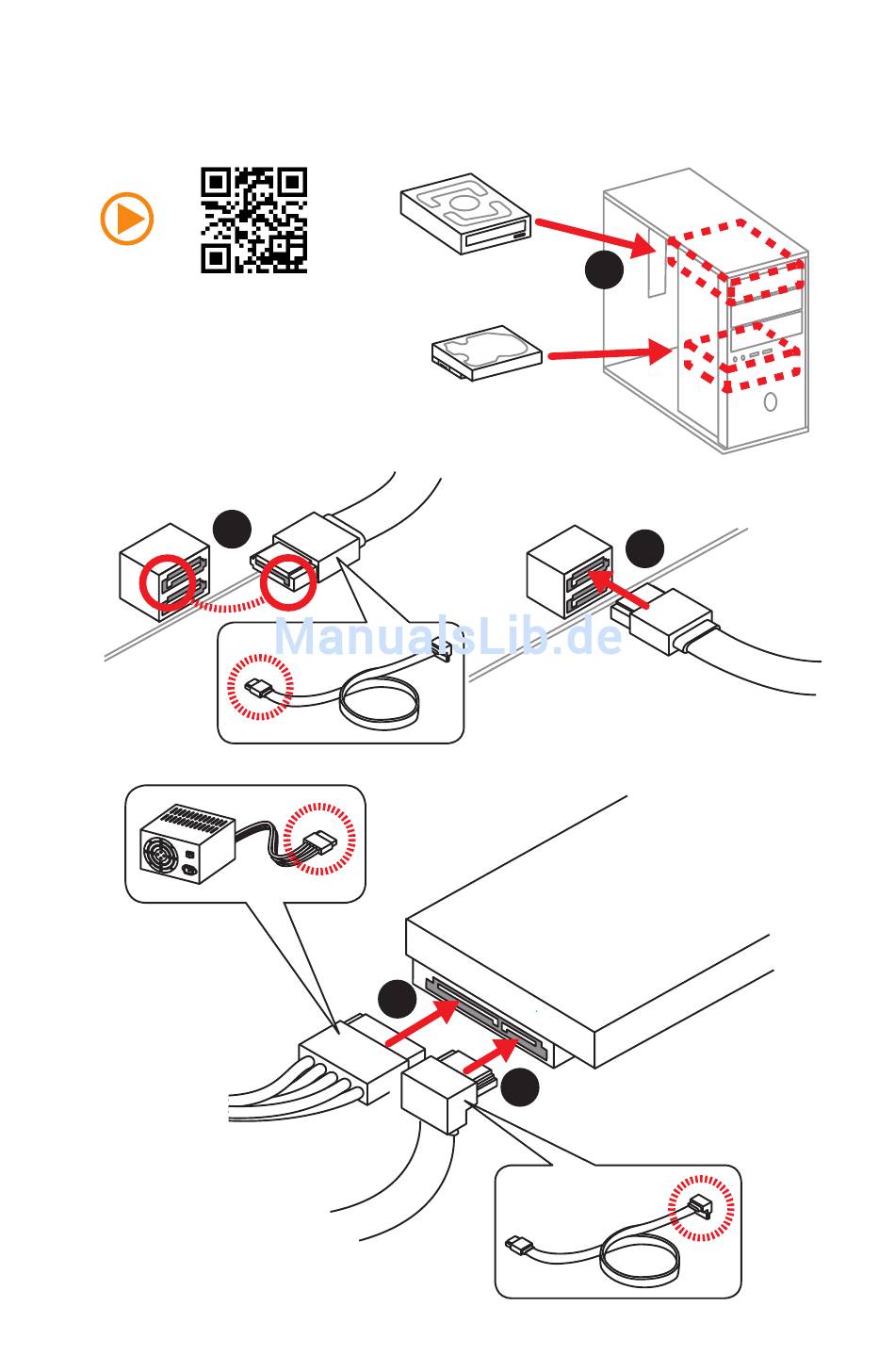 ManualsLib.de