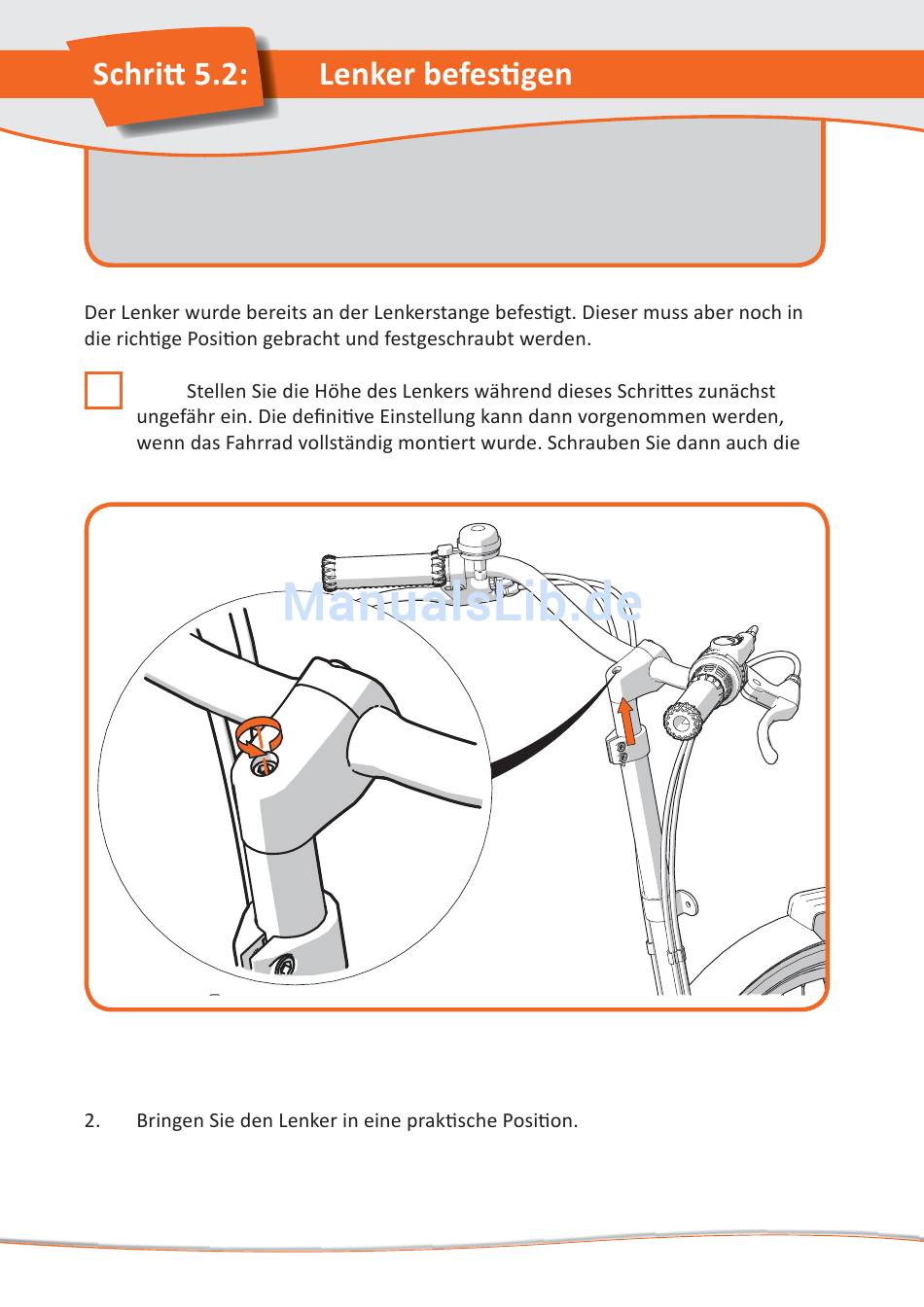 Schritt 5.2: Lenker befestigen

Der Lenker wurde bereits an der Lenkerstange befestigt. Dieser muss aber noch in die richtige Position gebracht und festgeschraubt werden.

Stellen Sie die Höhe des Lenkers während dieses Schrittes zunächst ungefähr ein. Die definitive Einstellung kann dann vorgenommen werden, wenn das Fahrrad vollständig montiert wurde. Schrauben Sie dann auch die

ManualsLib.de

2. Bringen Sie den Lenker in eine praktische Position.