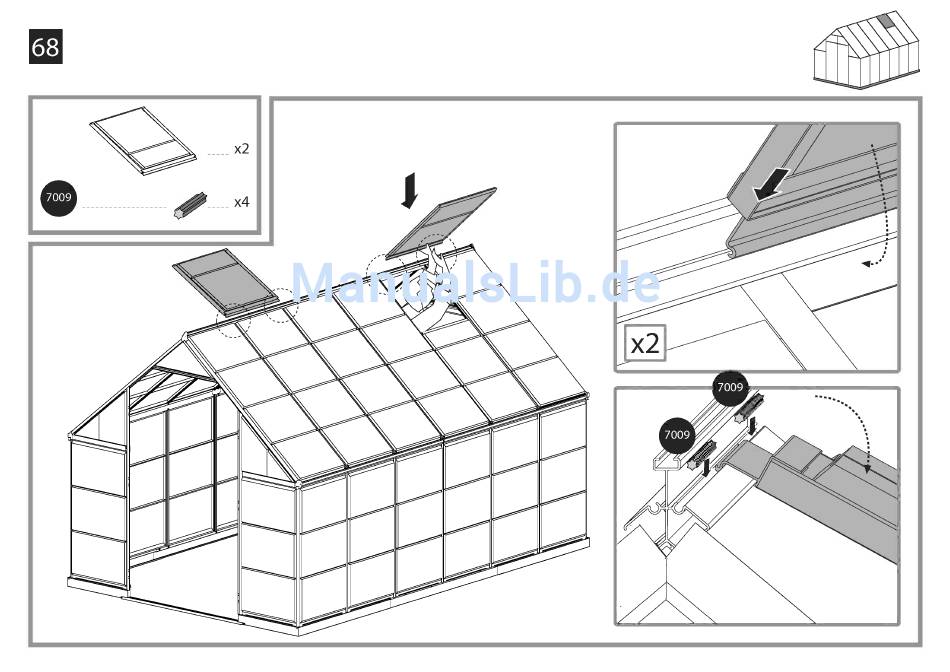 68

x2

7009

x4

ManualsLib.de

x2

7009

7009