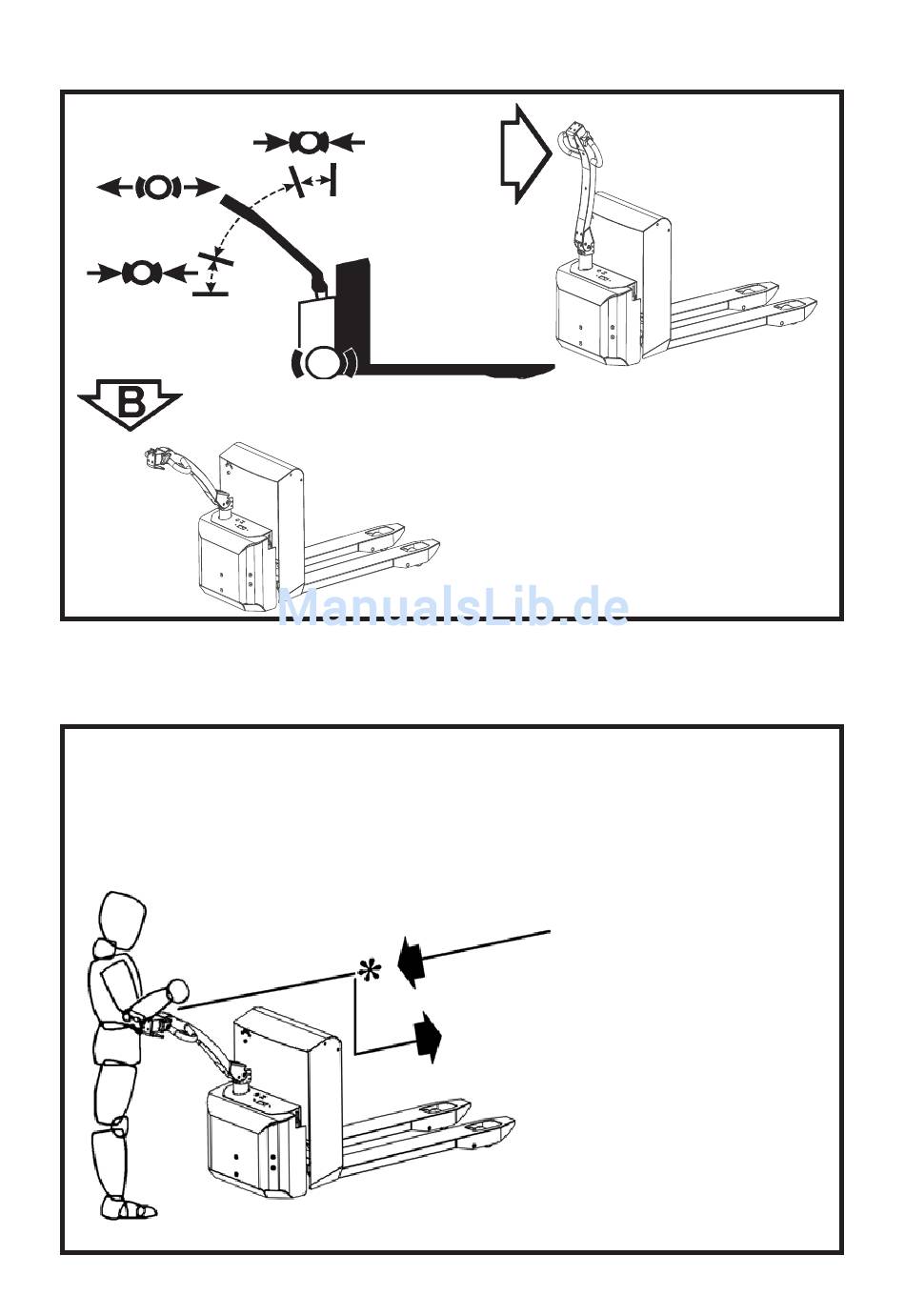 B

ManualsLib.de

*