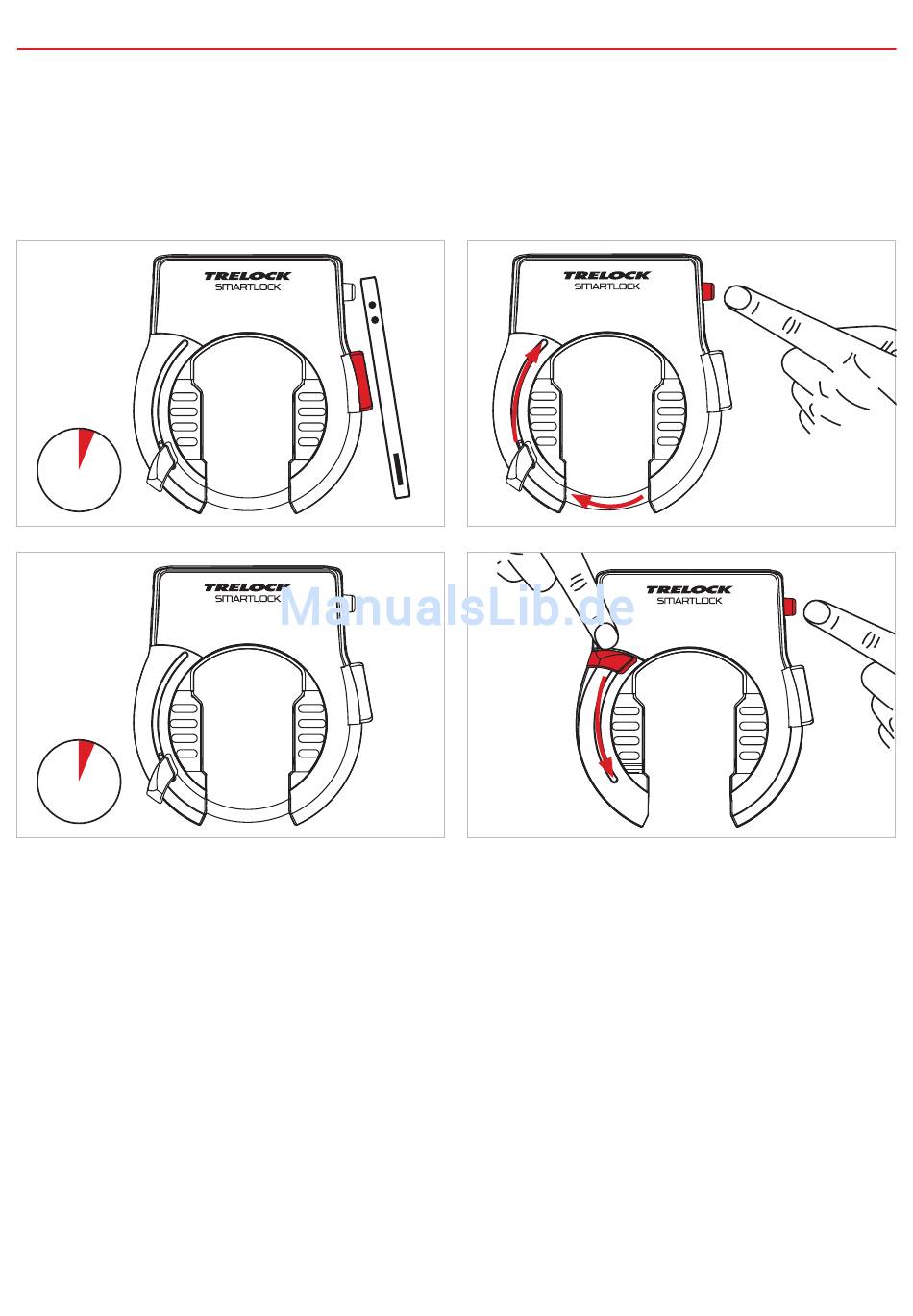 TRELOCK
SMARTLOCK

TRELOCK
SMARTLOCK

TRELOCK
SMARTLOCK

ManualsLib.de

TRELOCK
SMARTLOCK