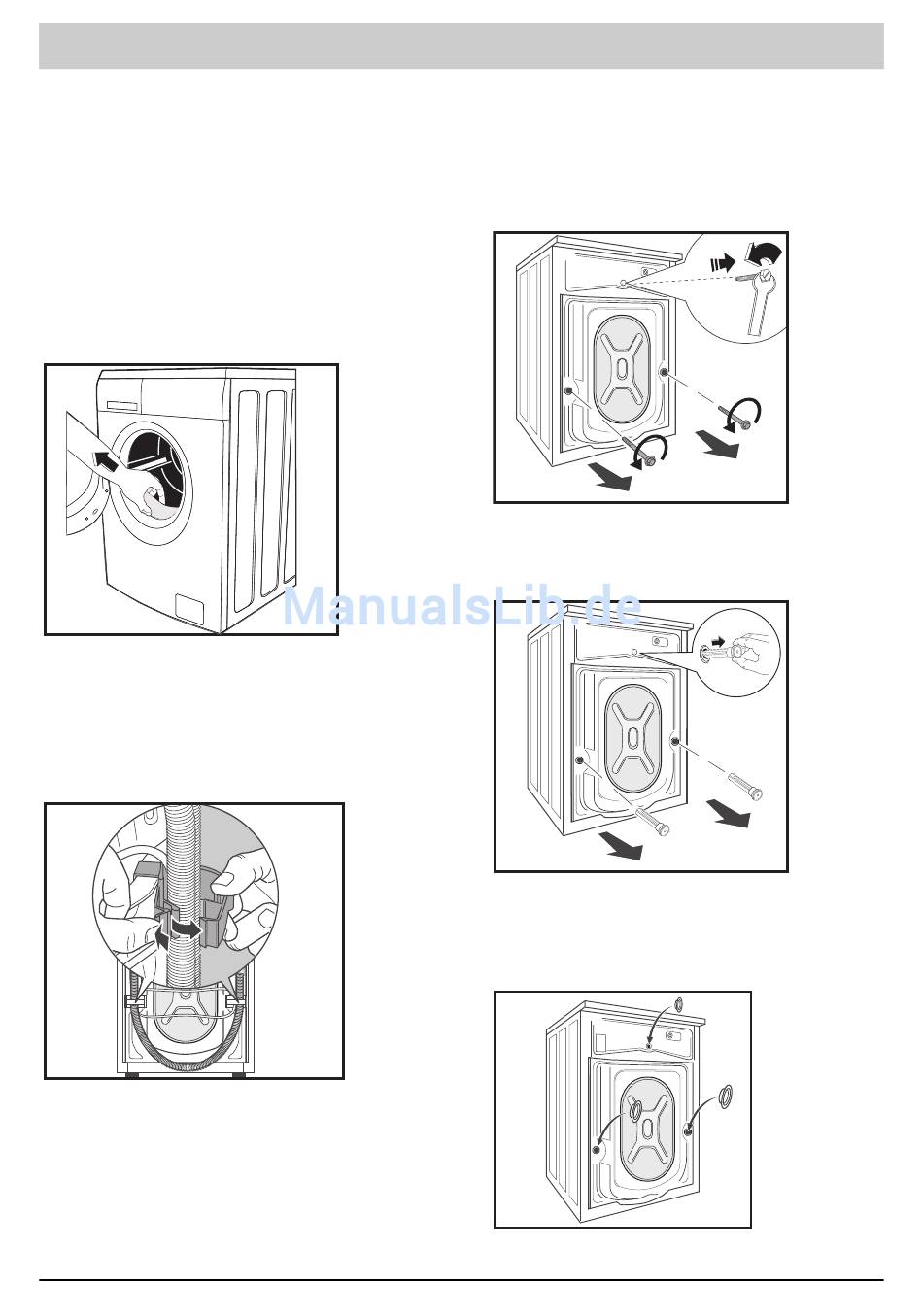 ManualsLib.de