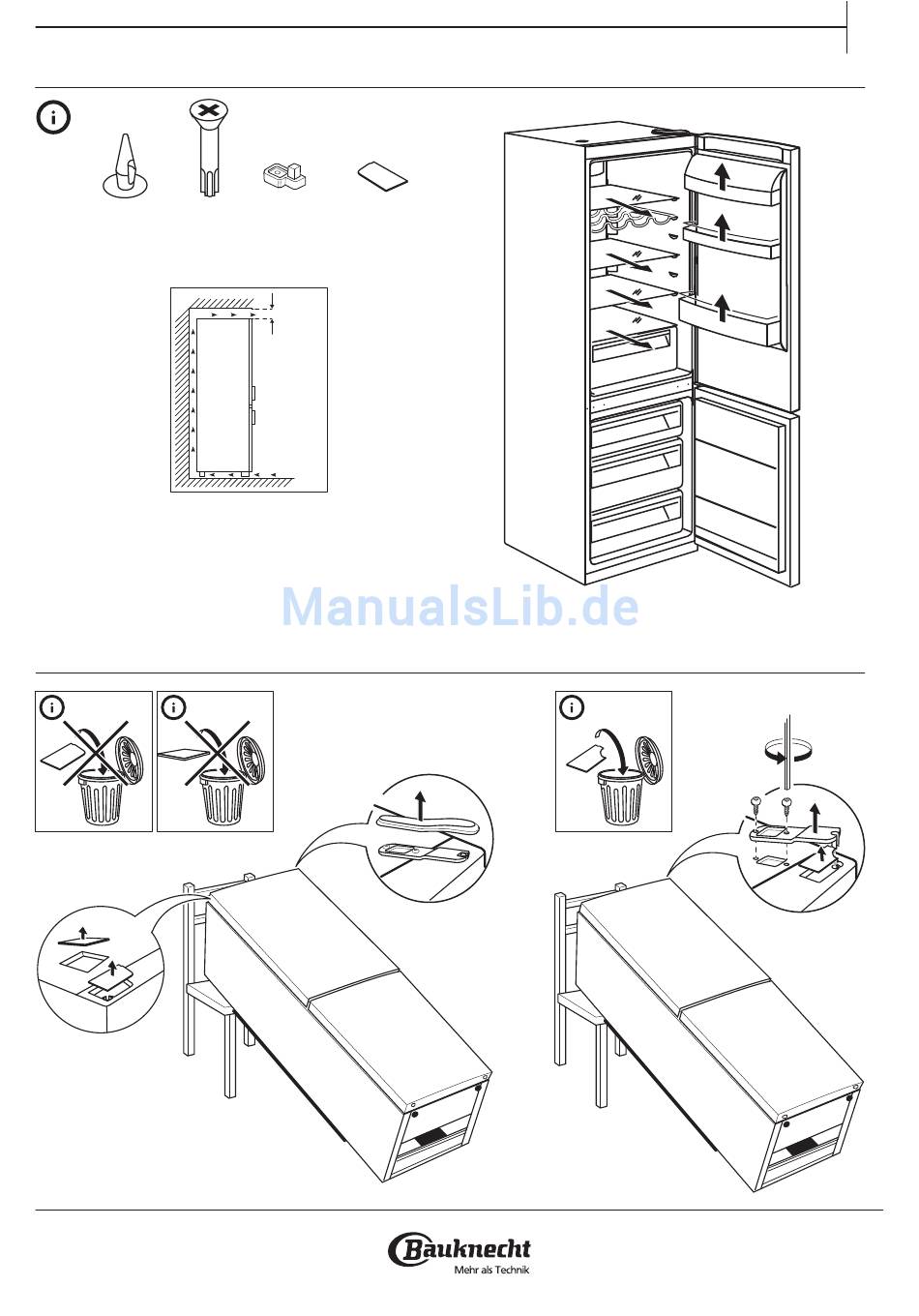 ManualsLib.de

Bauknecht
Mehr als Technik