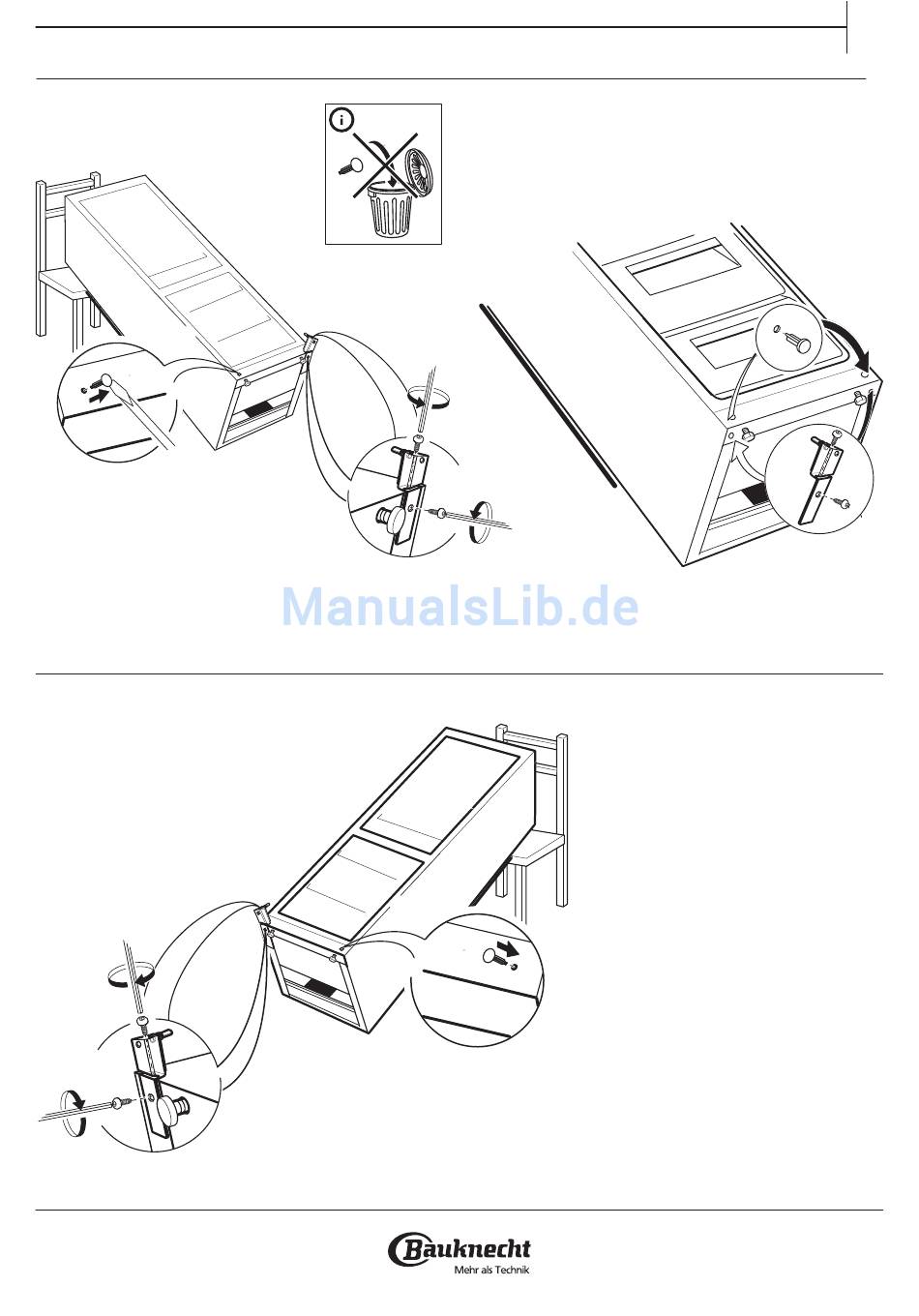 i

ManualsLib.de

Bauknecht
Mehr als Technik