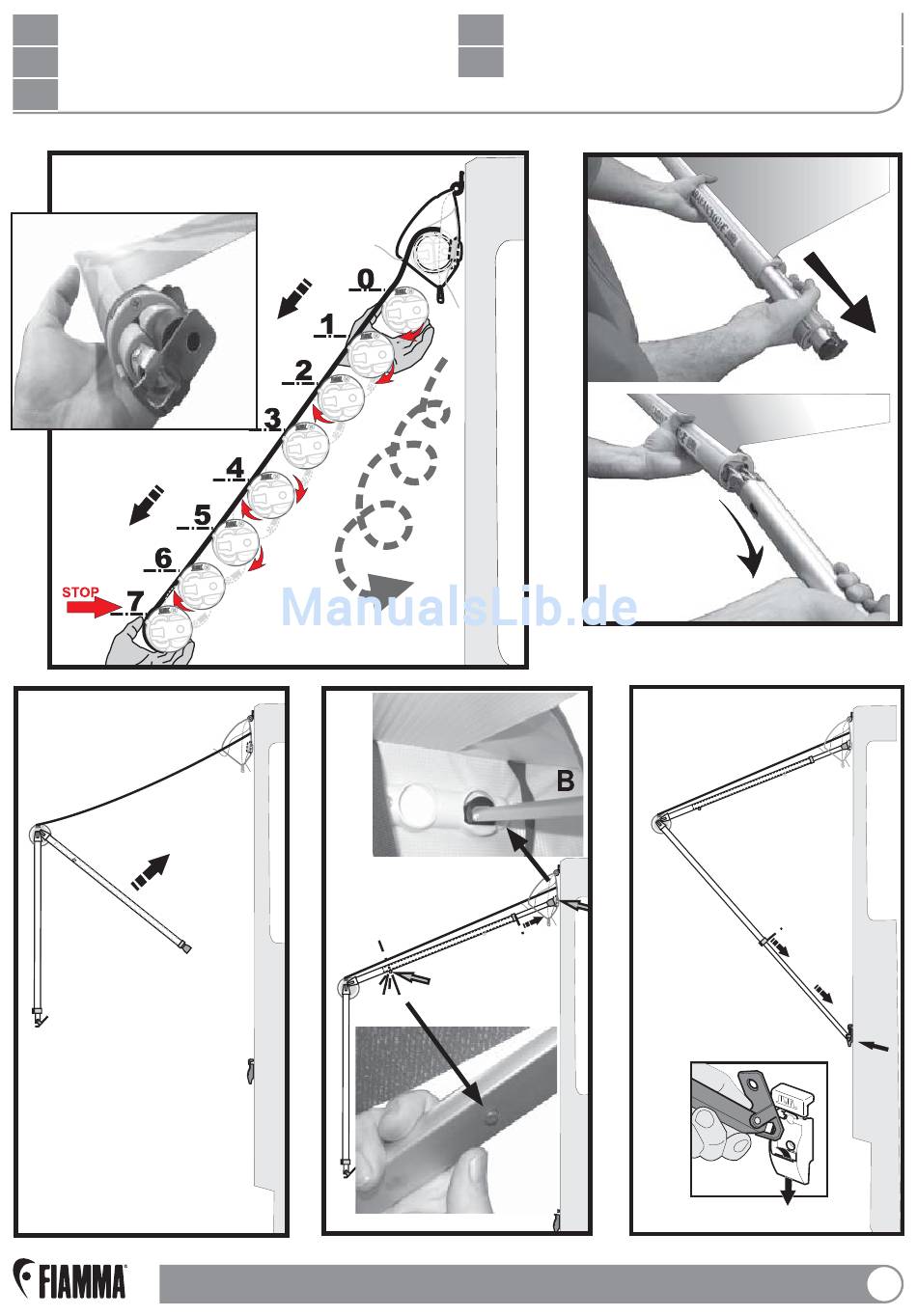 0
1
2
3
4
5
6
STOP
7

ManualsLib.de

B

FIAMMA