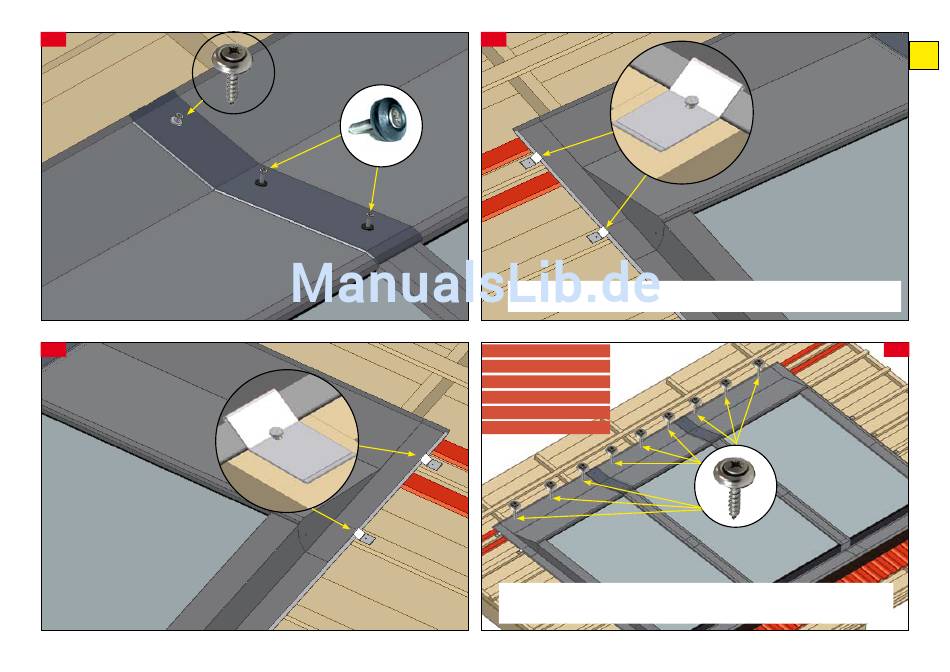 ManualsLib.de