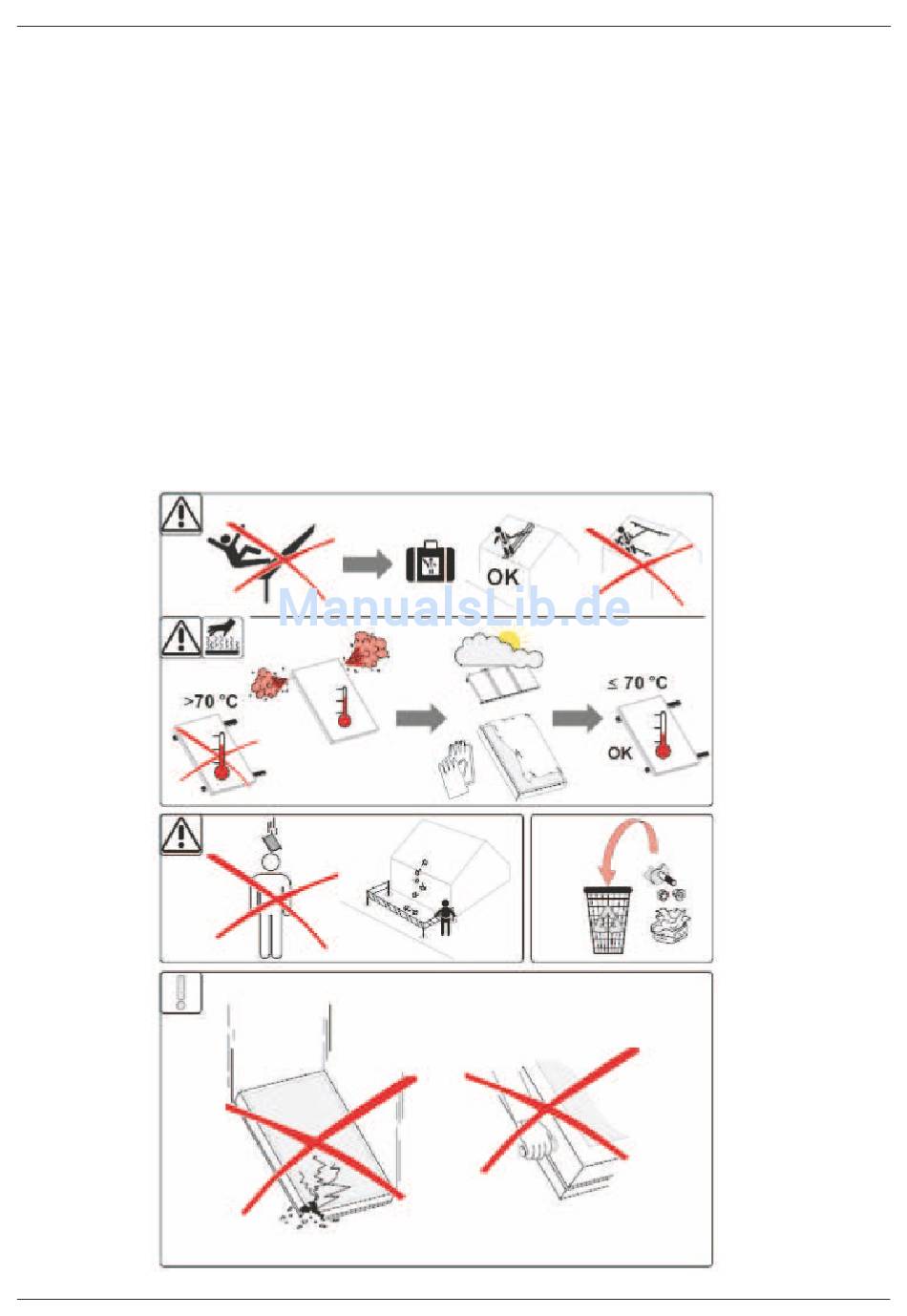 OK

ManualsLib.de

>70 °C

≤ 70 °C

OK