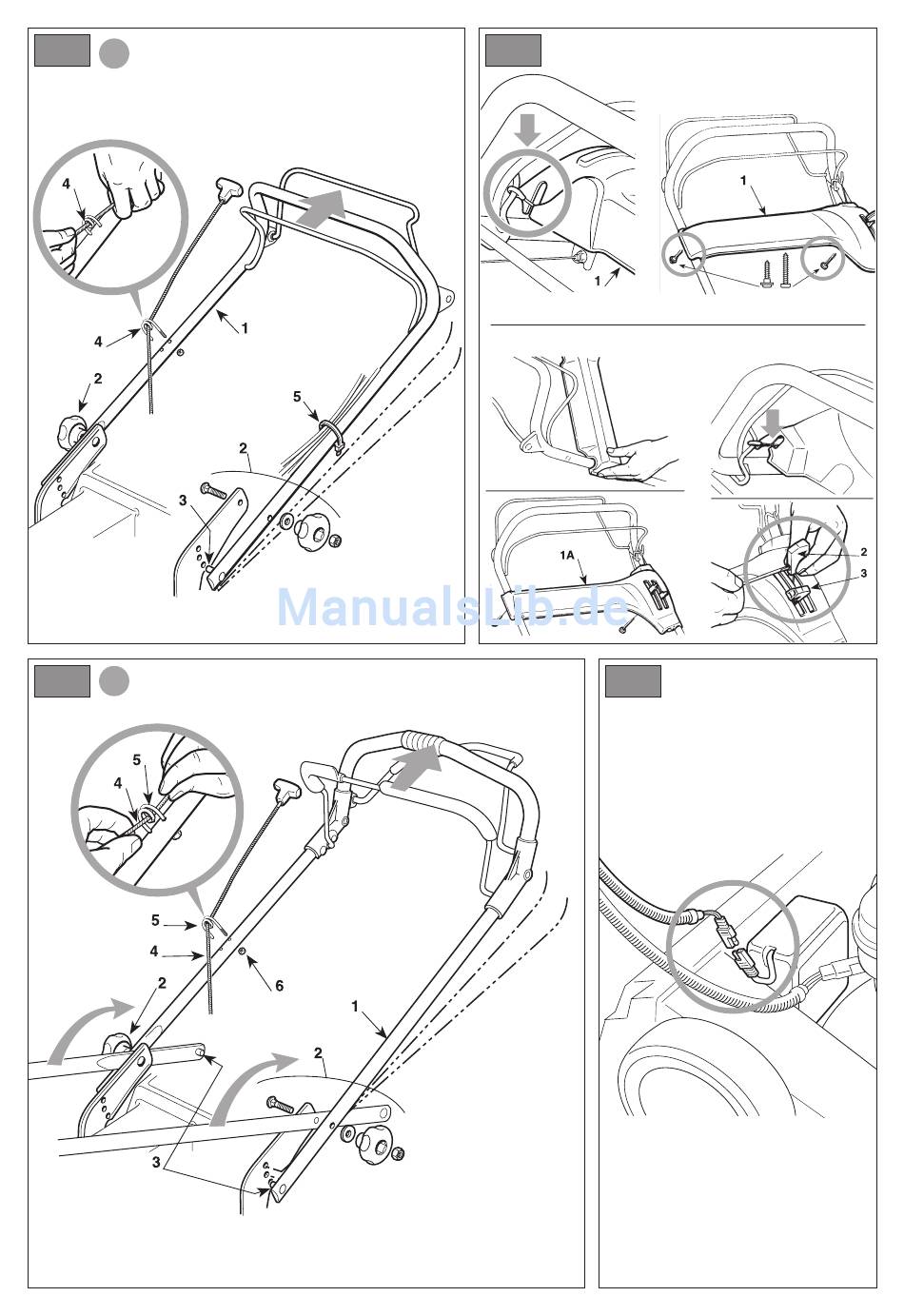 4
4
1
2
5
2
3

1
1
1A
2
3

ManualsLib.de

5
4
5
4
6
2
1
2
3