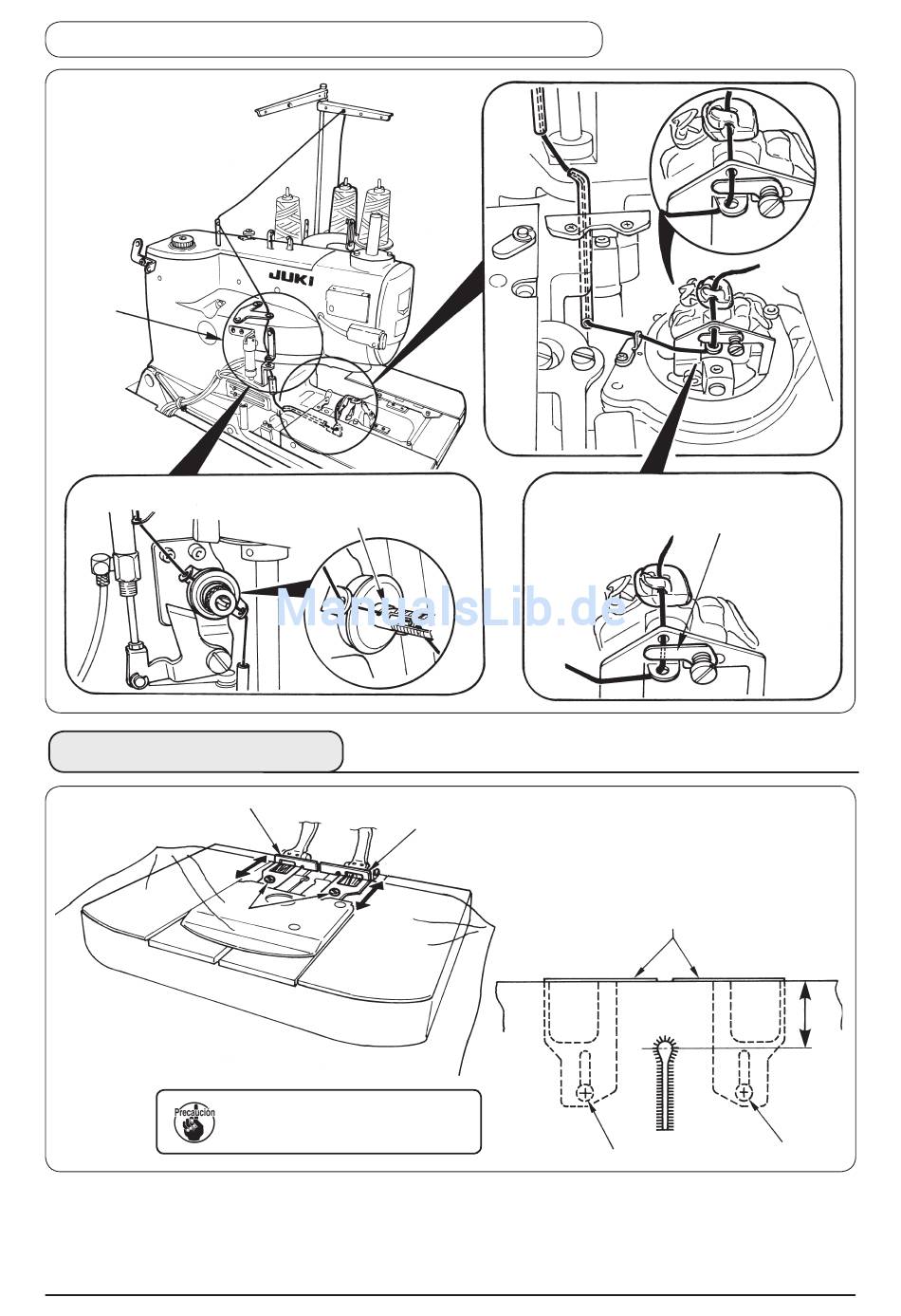 JUKI

ManualsLib.de

Precaución