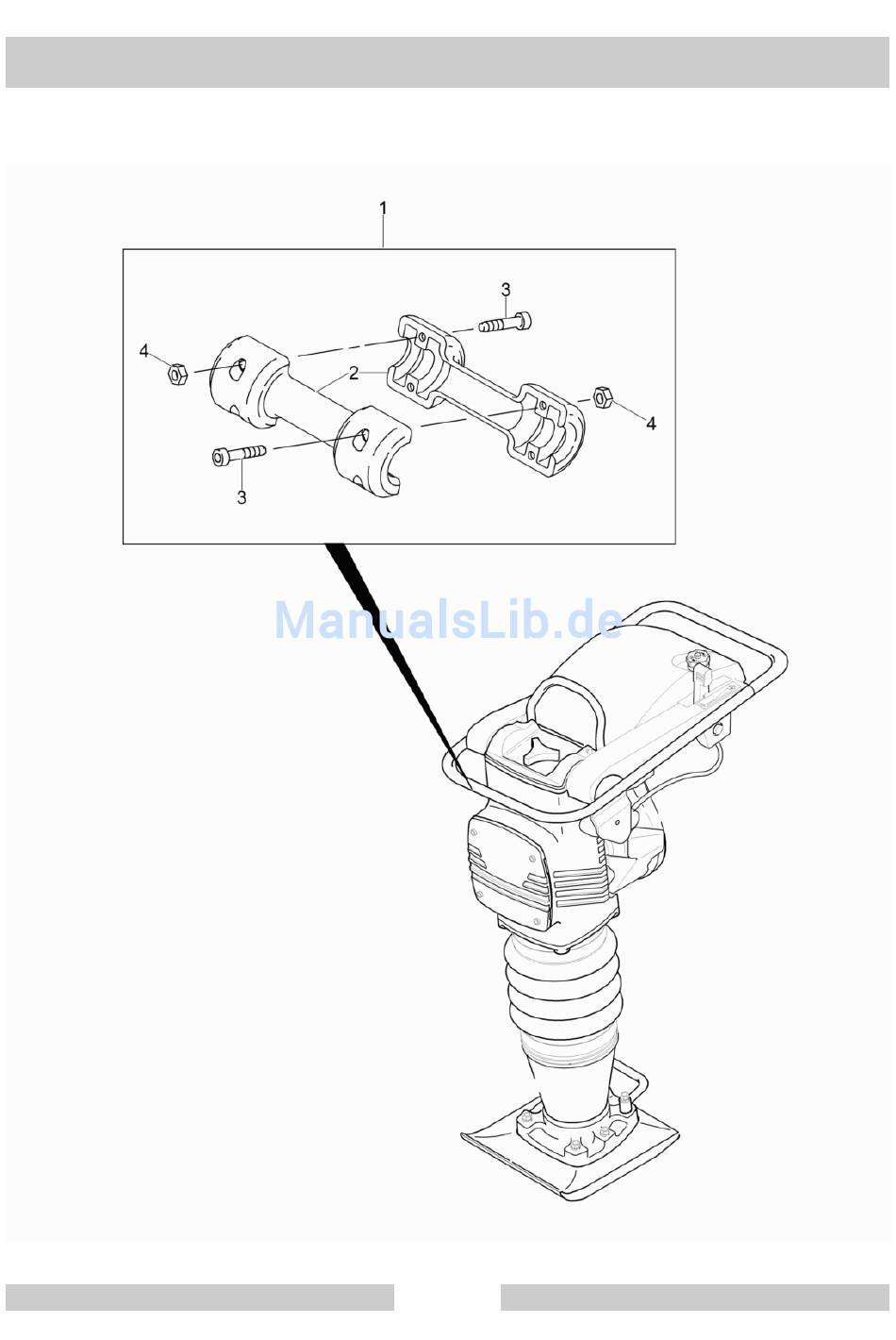 1

3

4

2

4

3

ManualsLib.de