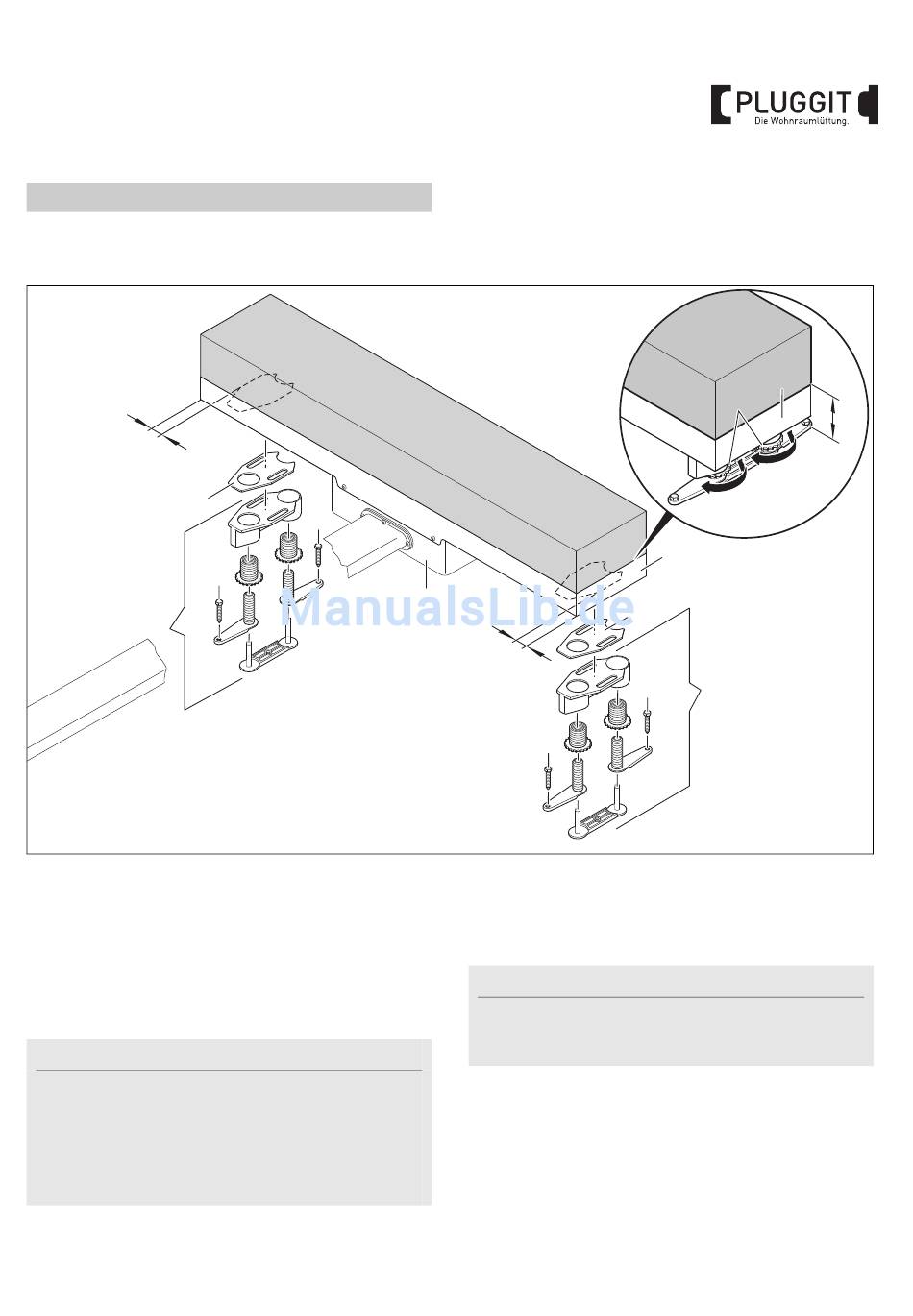 PLUGGIT
Die Wohnraumlüftung.

ManualsLib.de