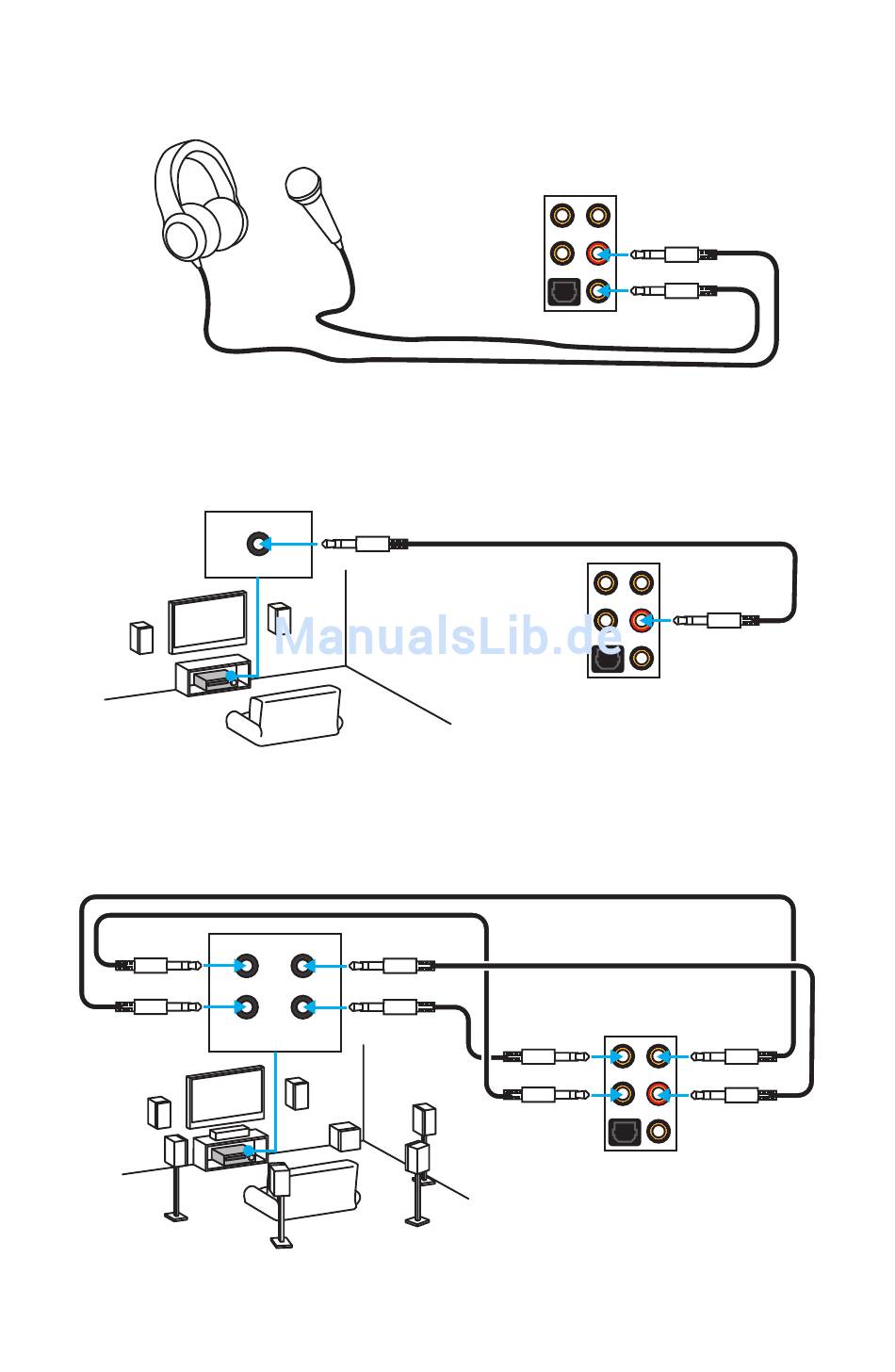 ManualsLib.de