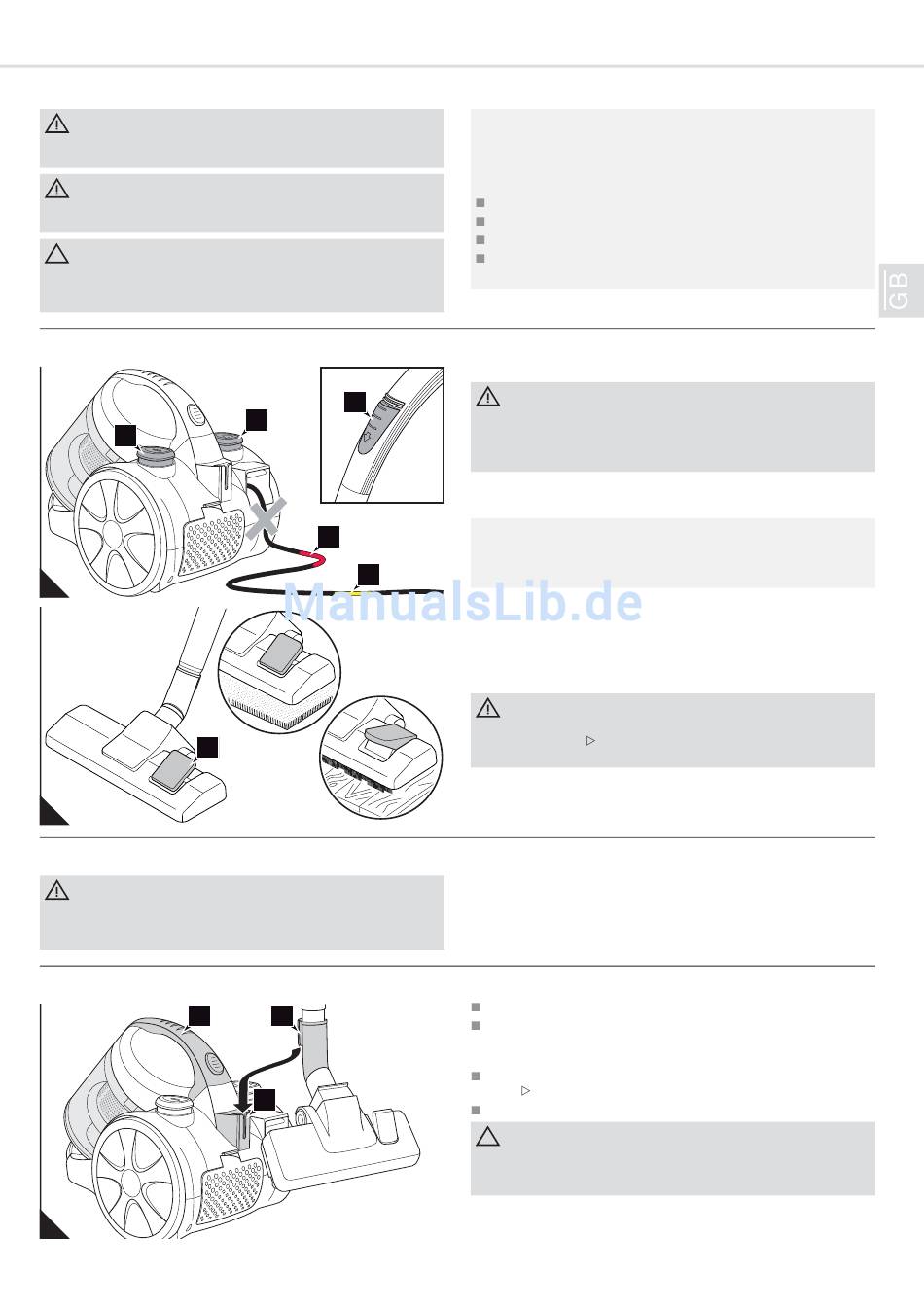 GB

ManualsLib.de