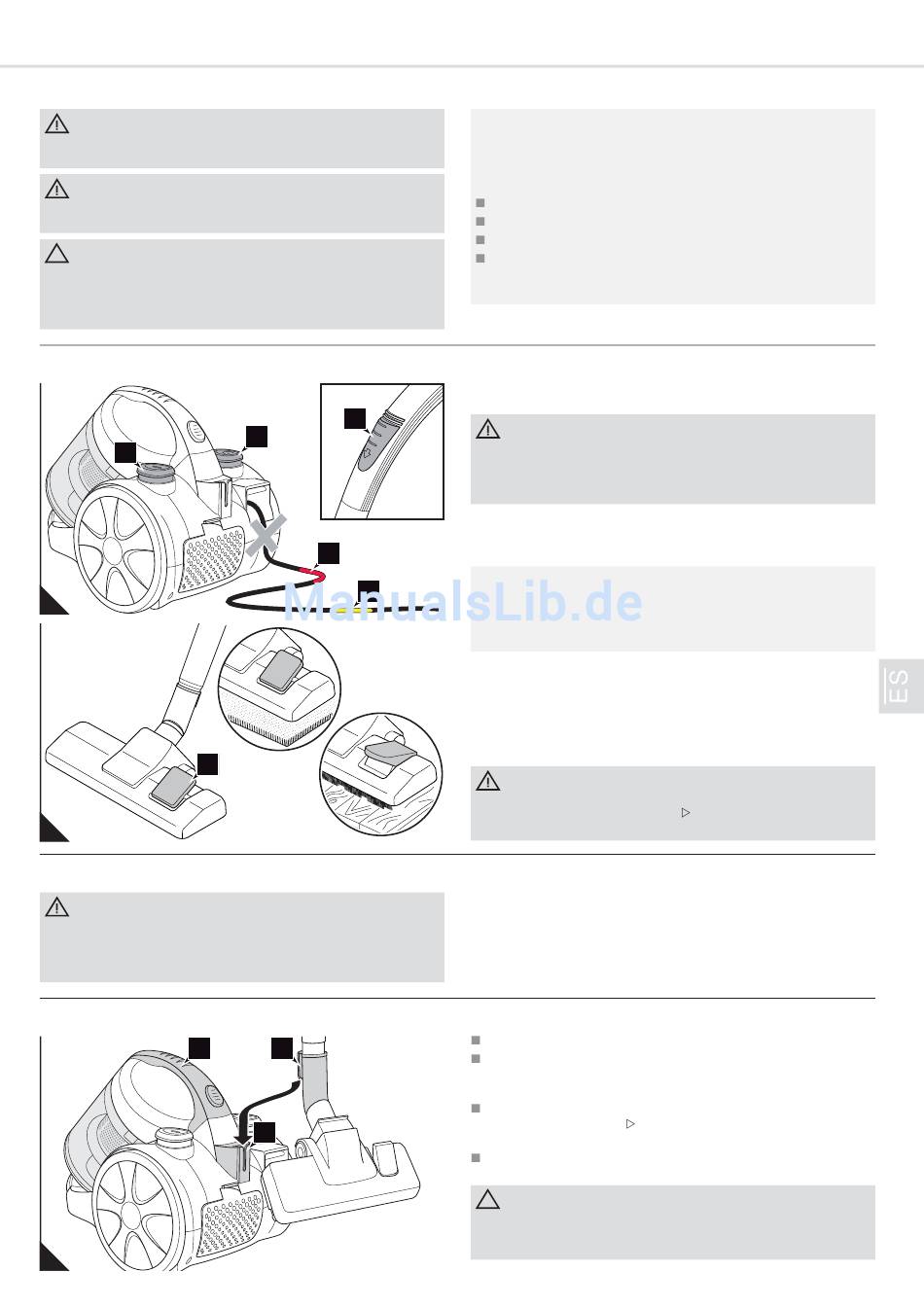 ManualsLib.de

ES