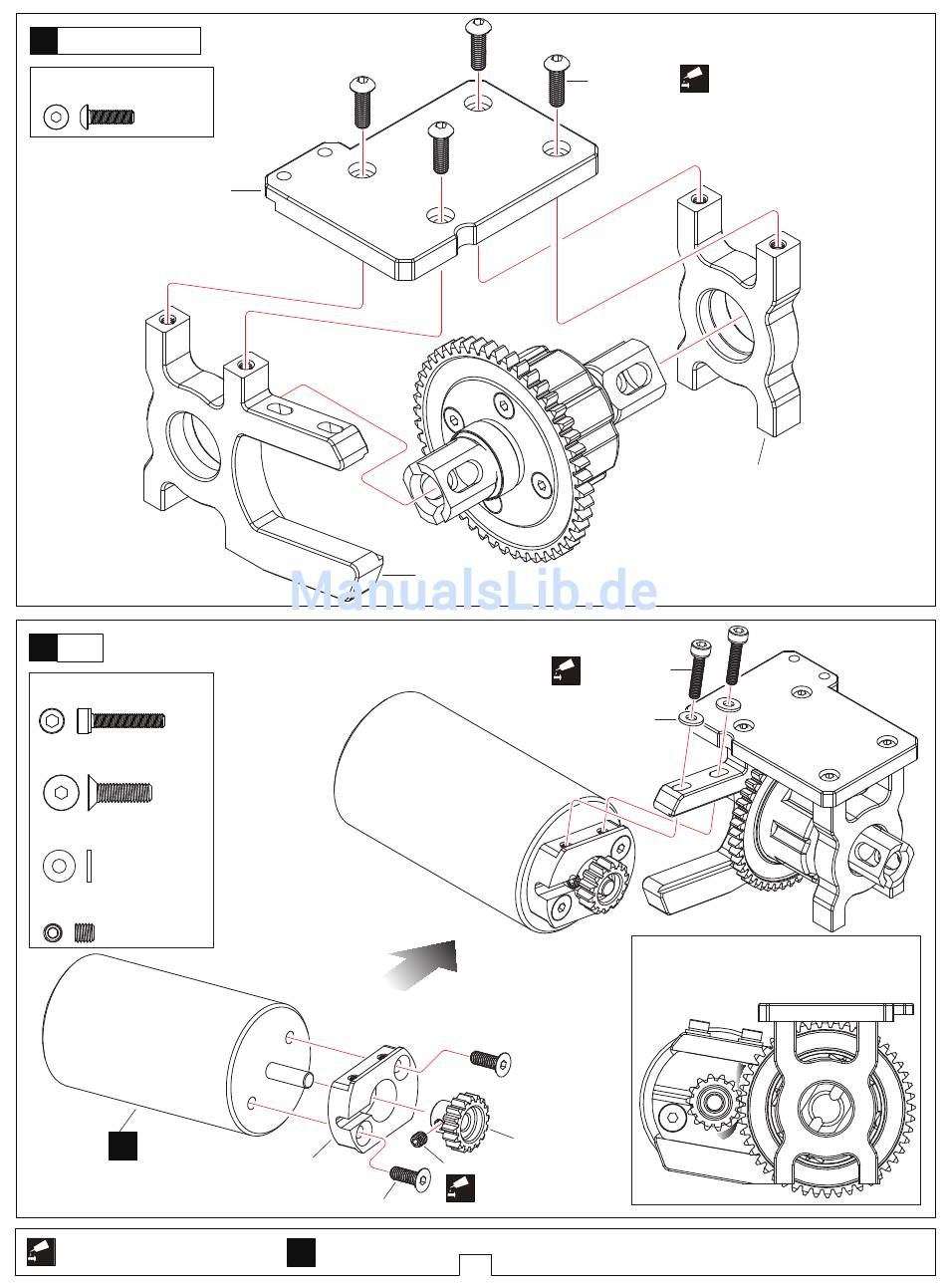 ManualsLib.de