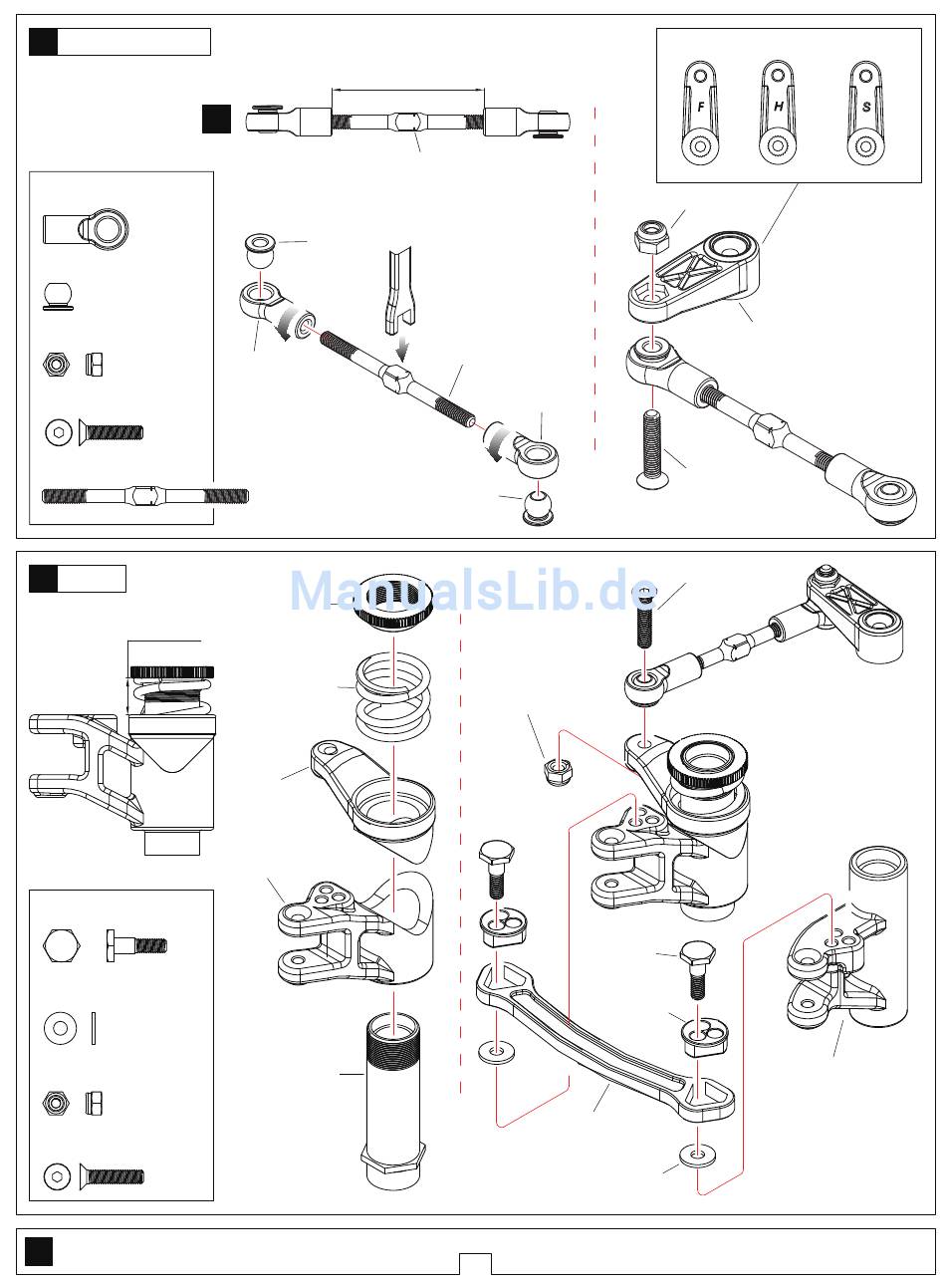 F
H
S

ManualsLib.de