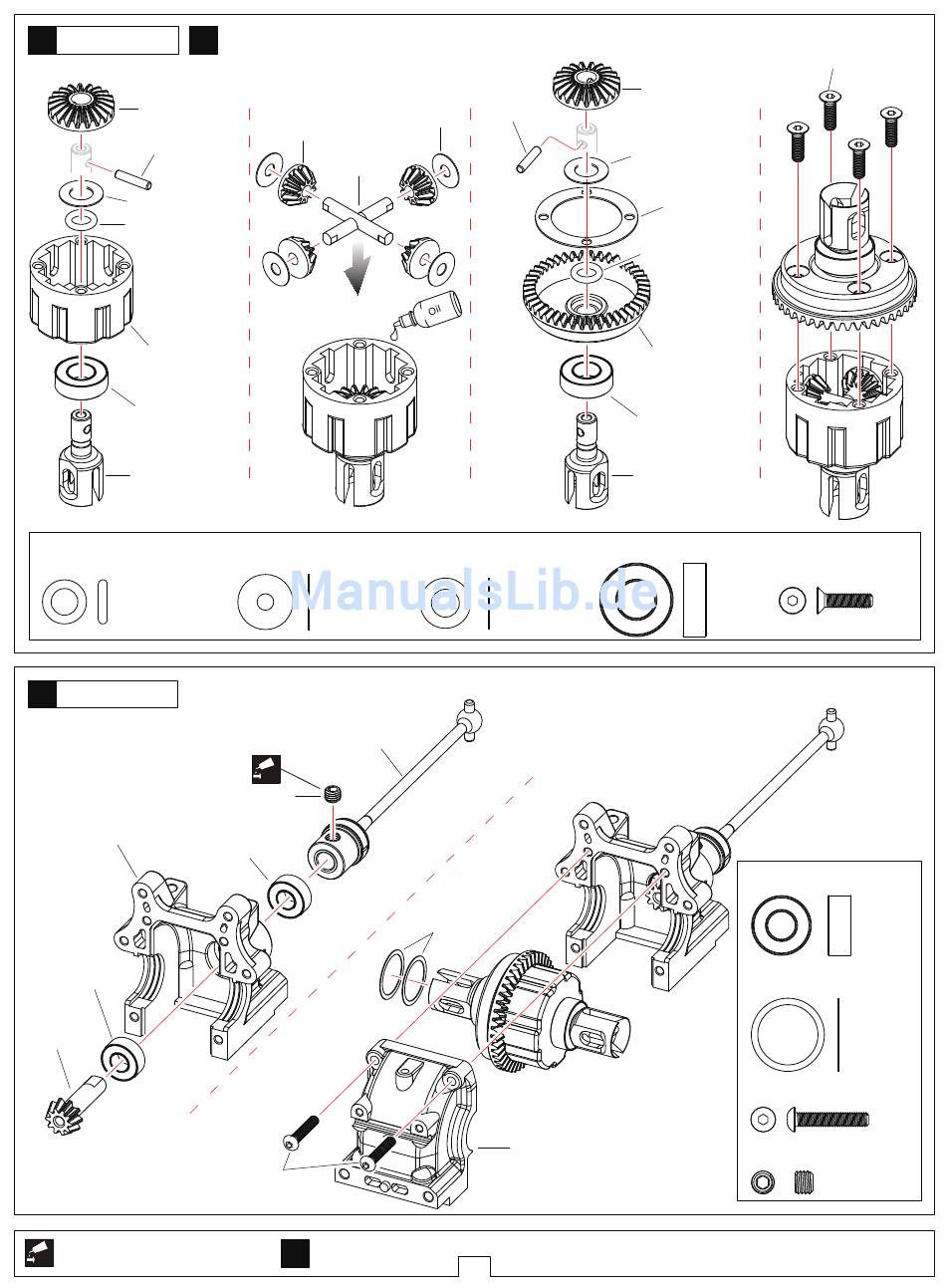 Oil

ManualsLib.de