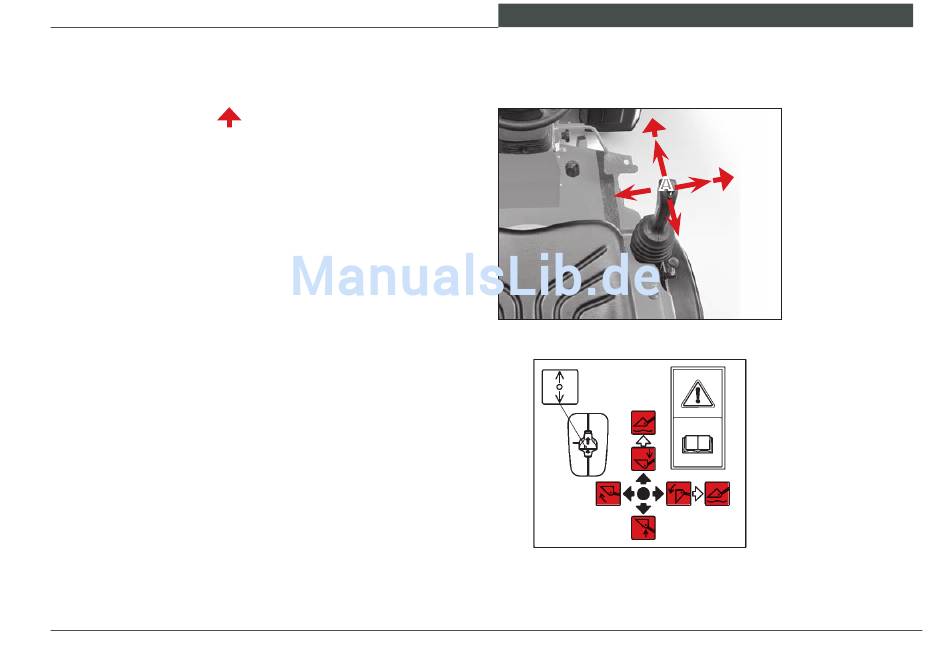 ManualsLib.de

A