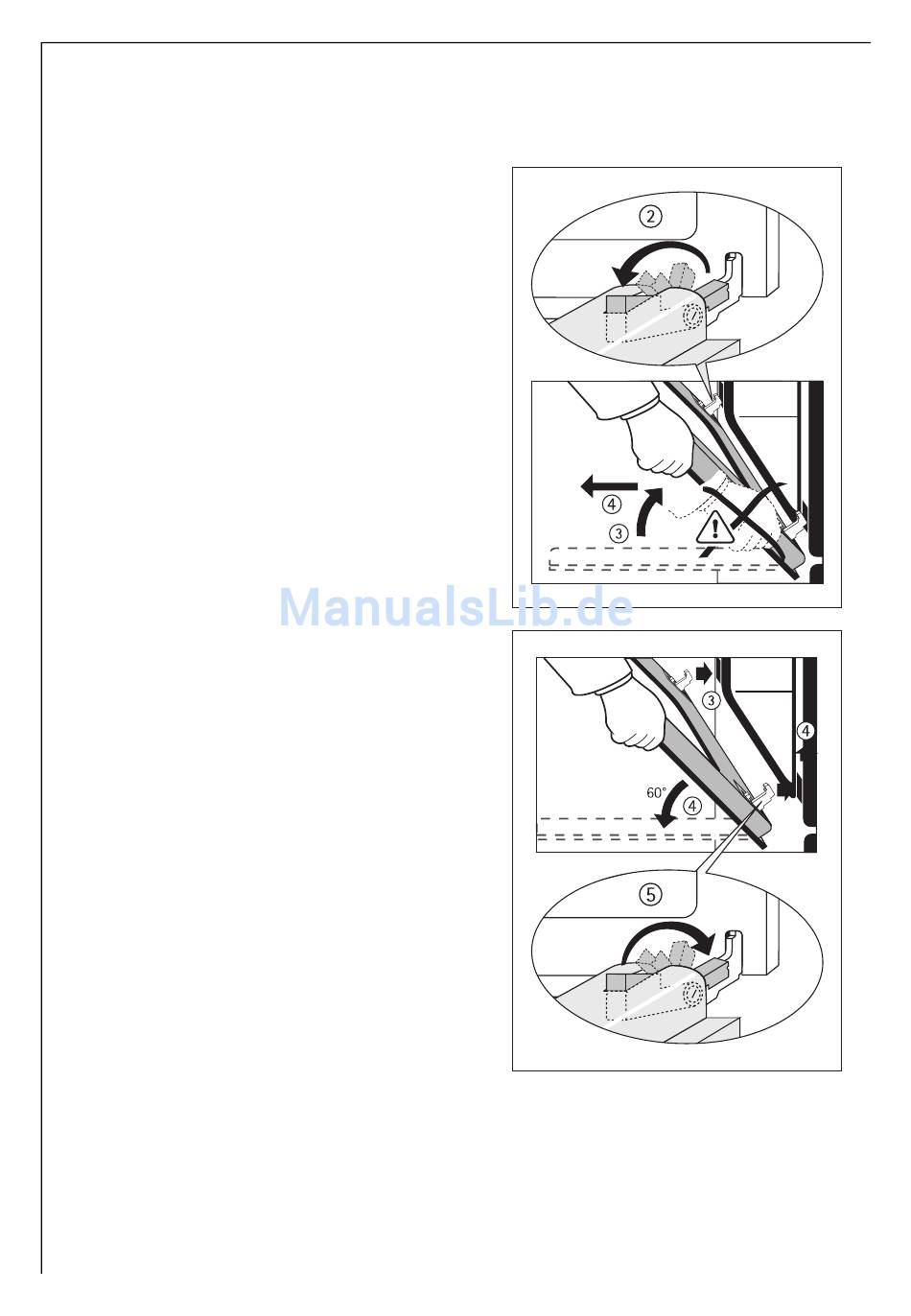 ②

④

③

ManualsLib.de

③

④

60°

④

⑤