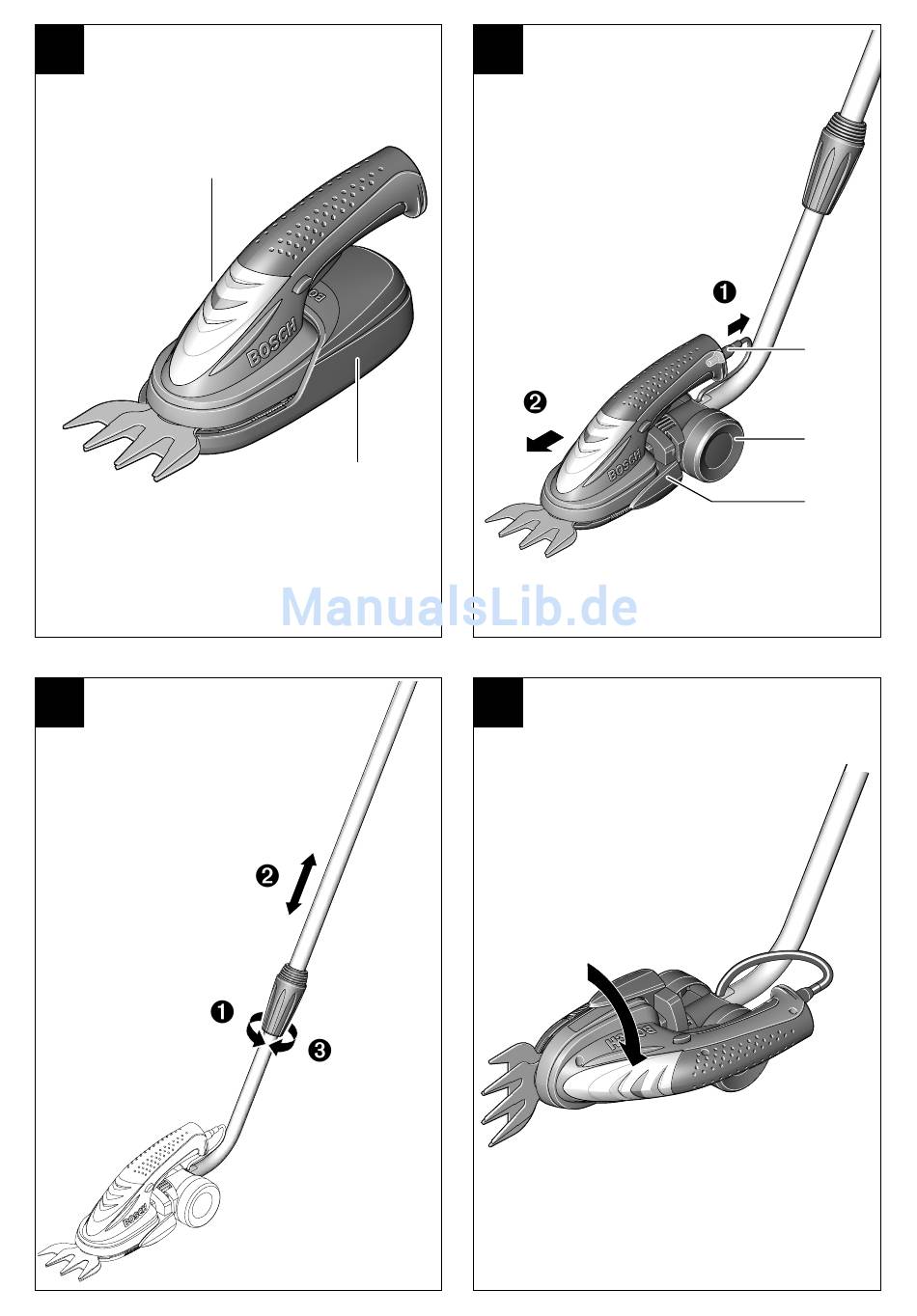 BOSCH

❶

❷

BOSCH

ManualsLib.de

❷

❶

❸

BOSCH

BOSCH