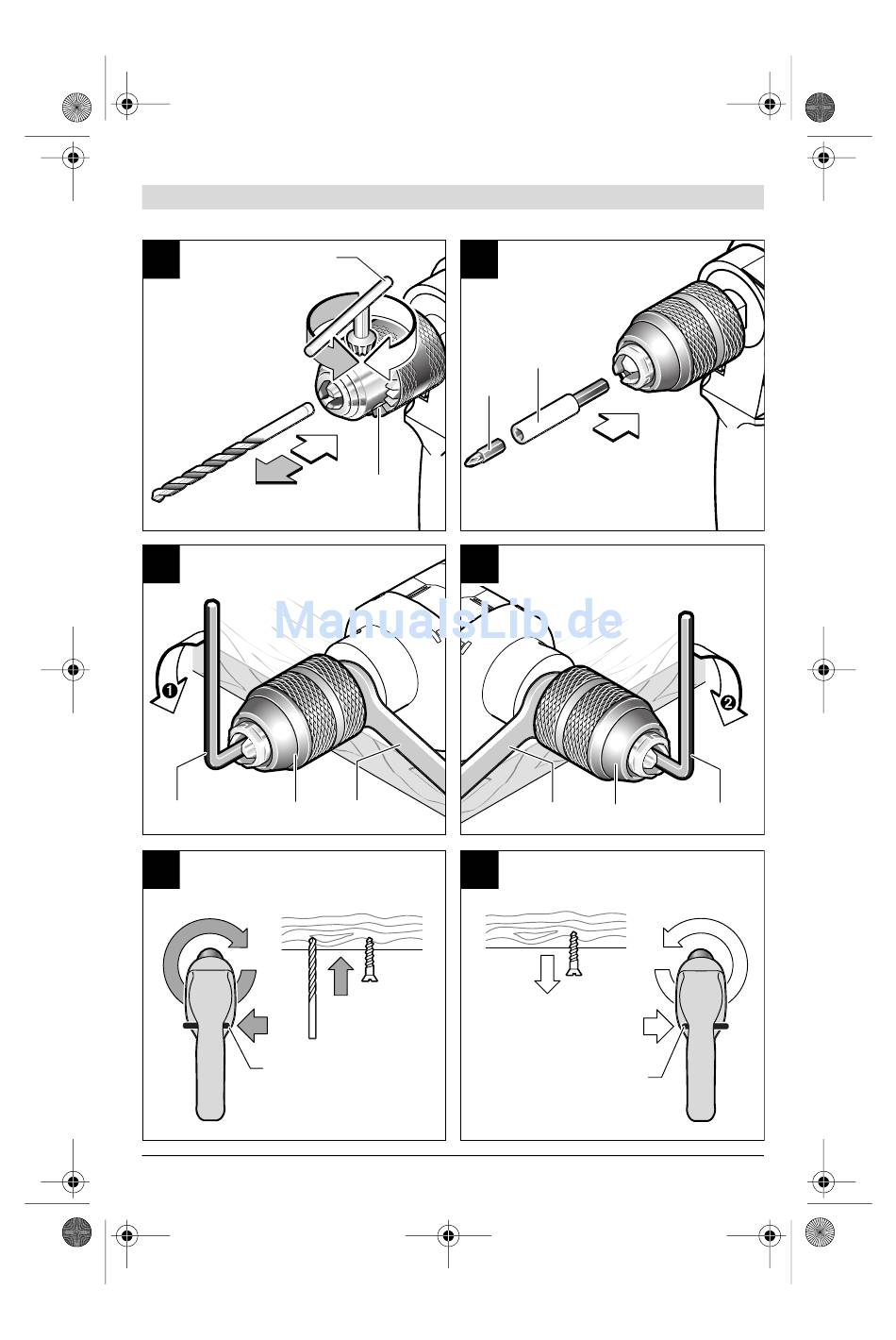 ManualsLib.de

1

2