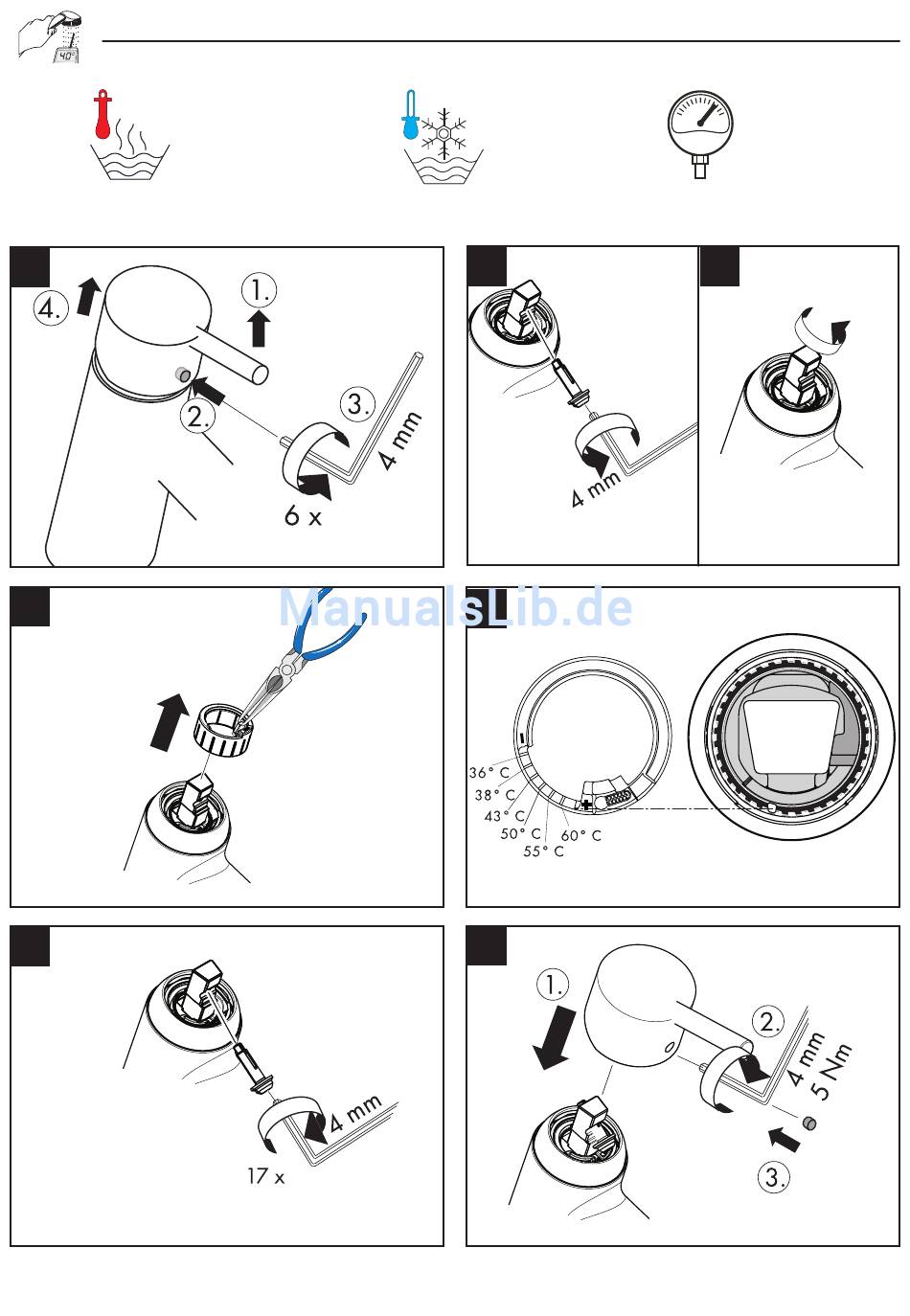 40°

4. 1. 2. 3. 4 mm 6 x

4 mm

ManualsLib.de

36° C
38° C
43° C
50° C
55° C
60° C

4 mm
17 x

1. 2. 4 mm 5 Nm 3.