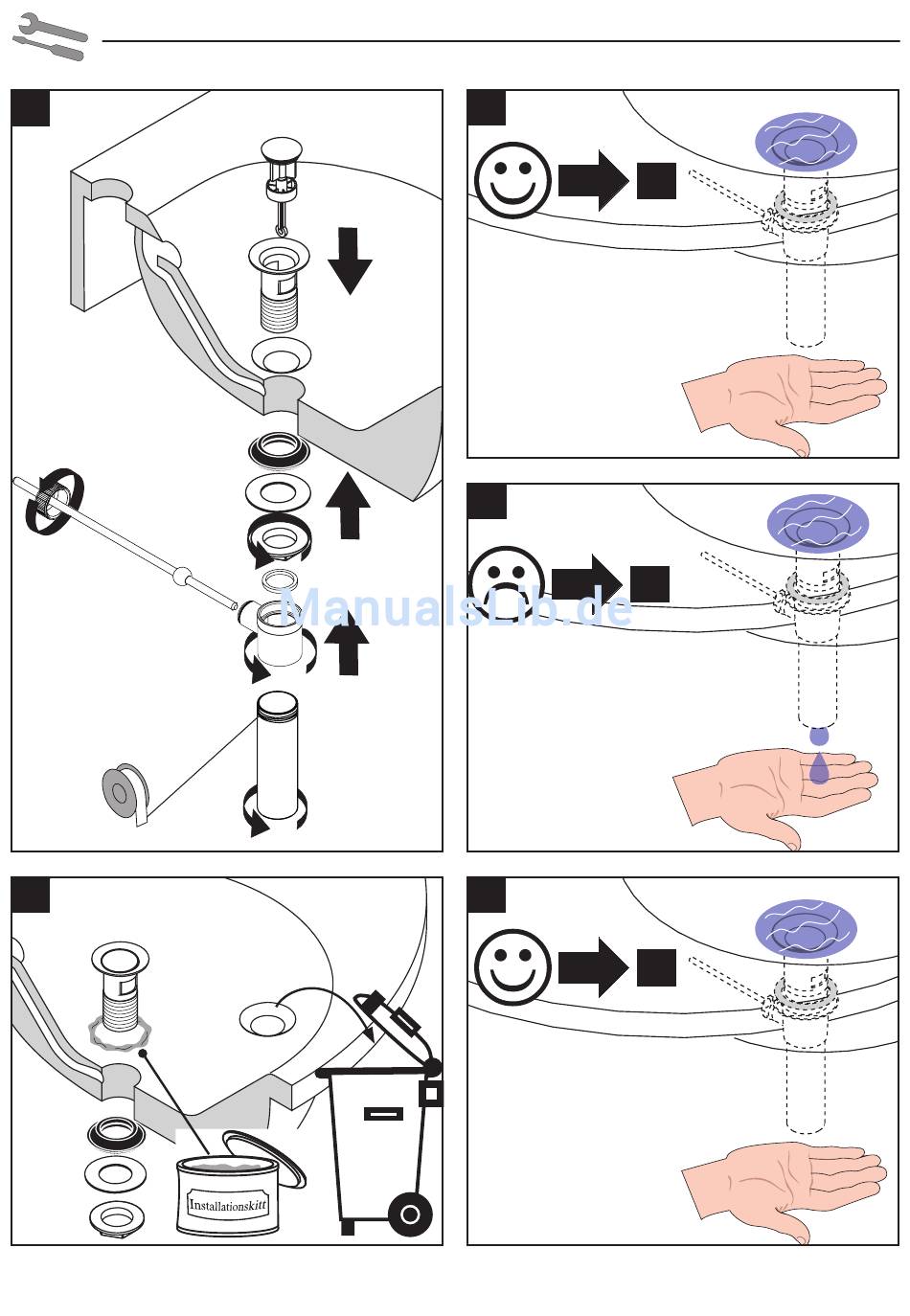 ManualsLib.de

Installationskitt