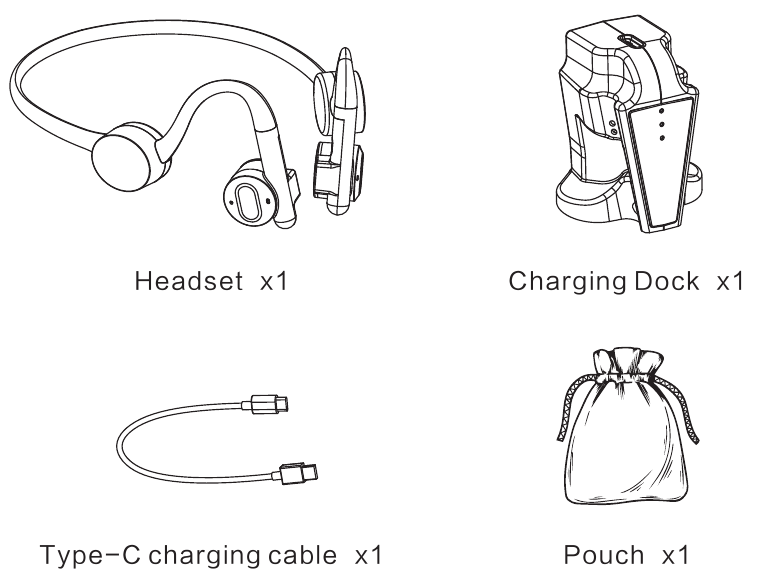 Headset x1

Charging Dock x1

Type-C charging cable x1

Pouch x1