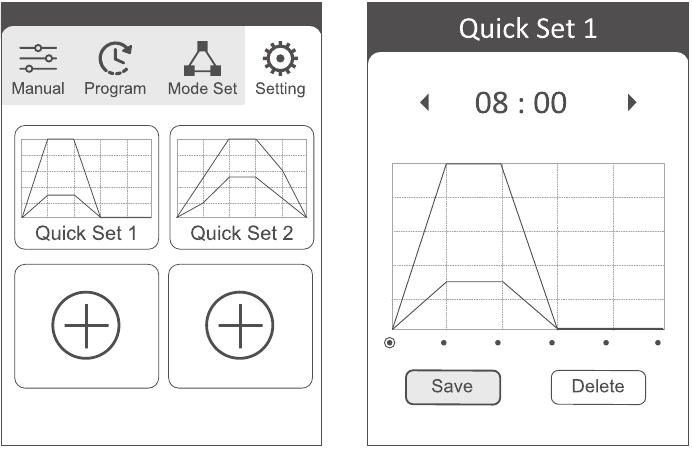 Manual Program Mode Set Setting

Quick Set 1

Quick Set 2

Quick Set 1

08 : 00

Save

Delete